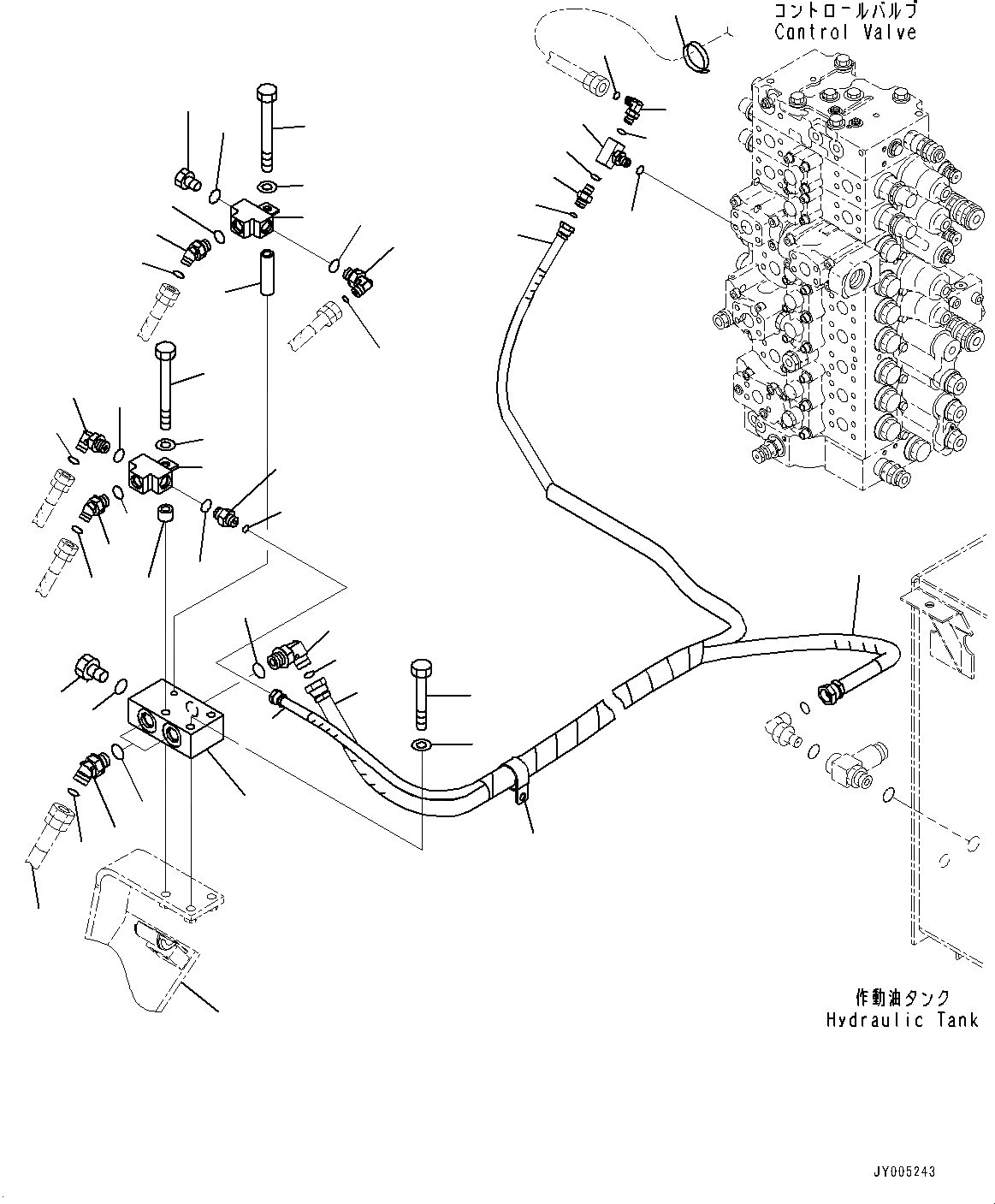 コントロールバルブ
Control Valve

作動油タンク
Hydraulic Tank

JY005243