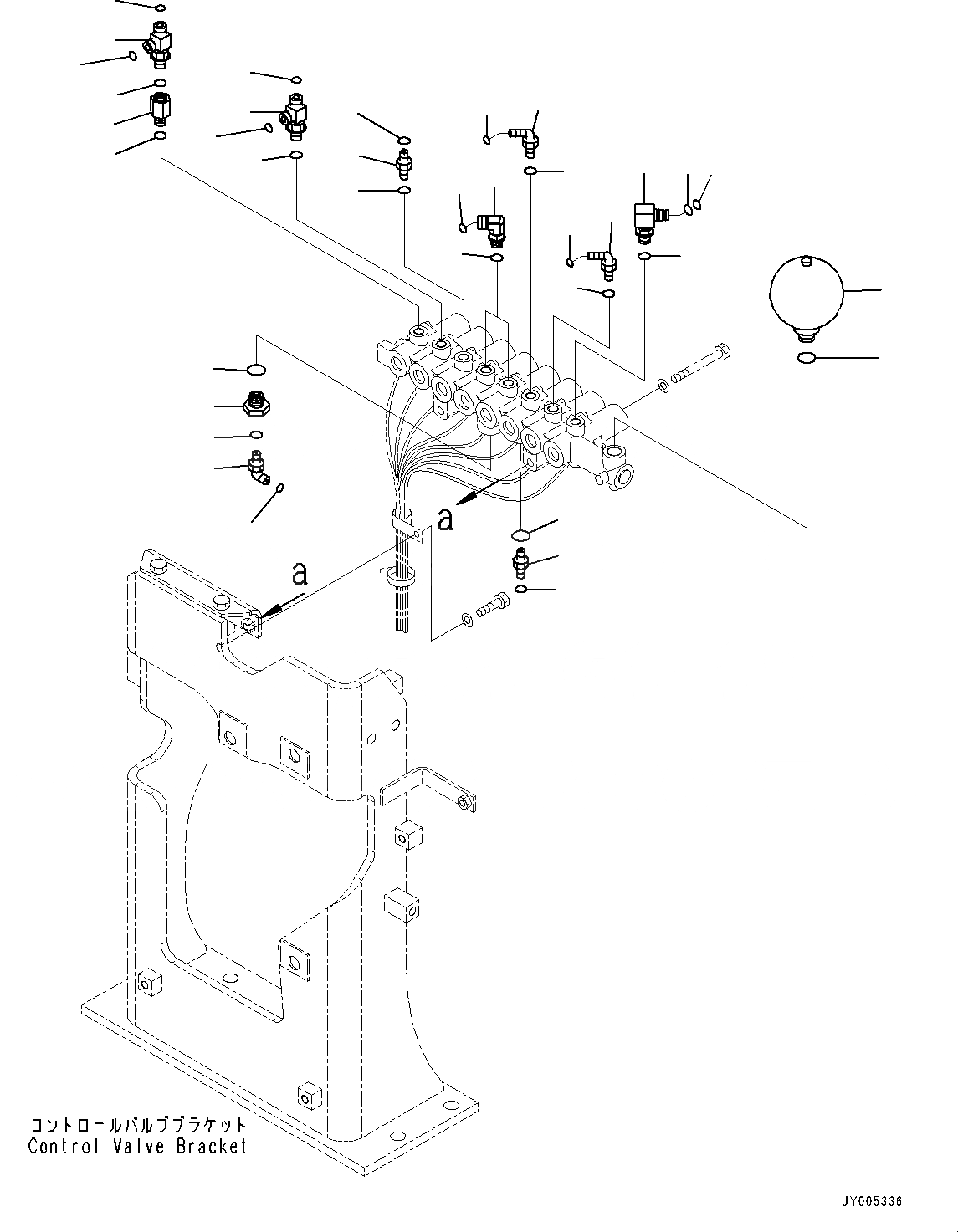 a

a

コントロールバルブブラケット
Control Valve Bracket

JY005336