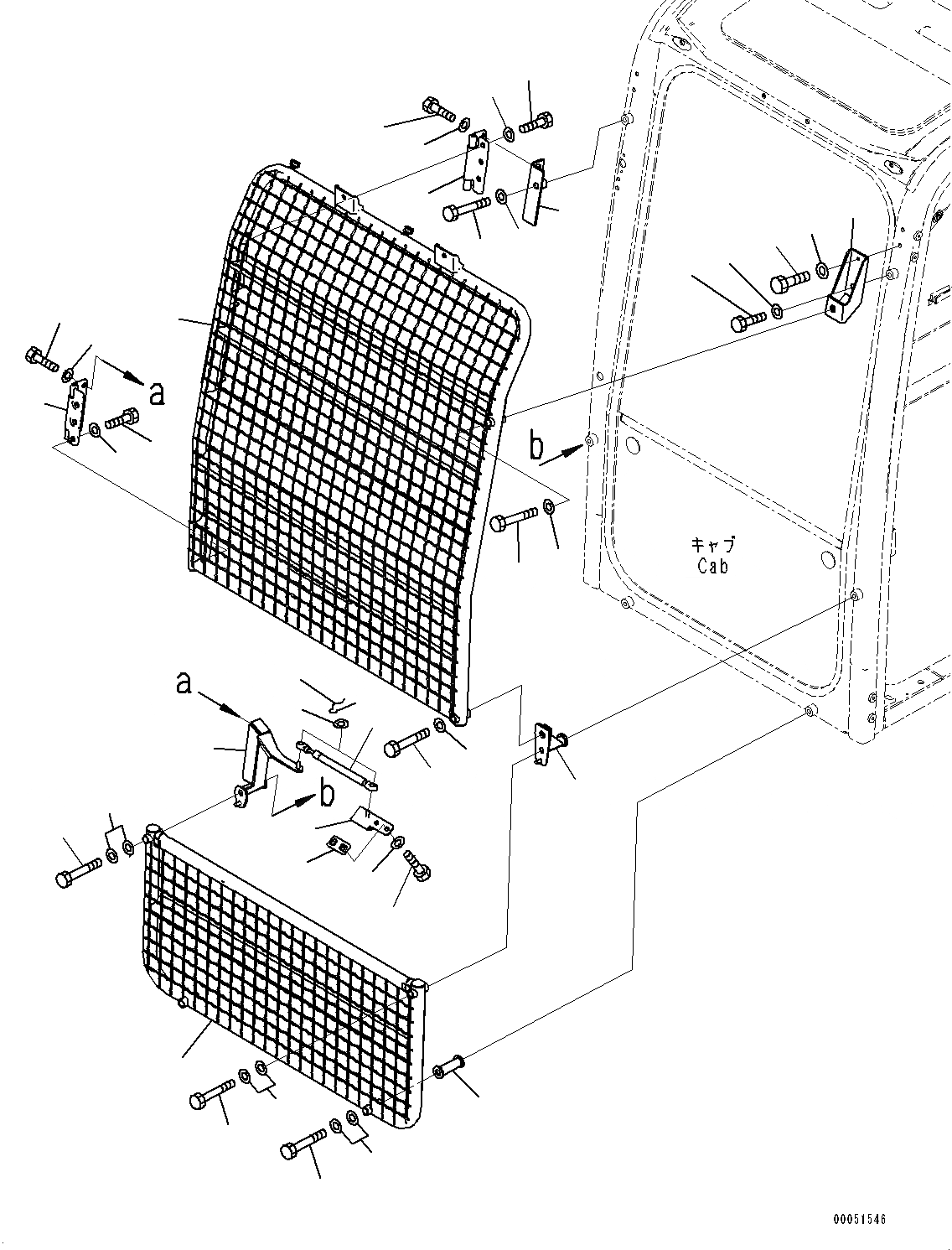 a

b

キャブ
Cab

a

b

00051546