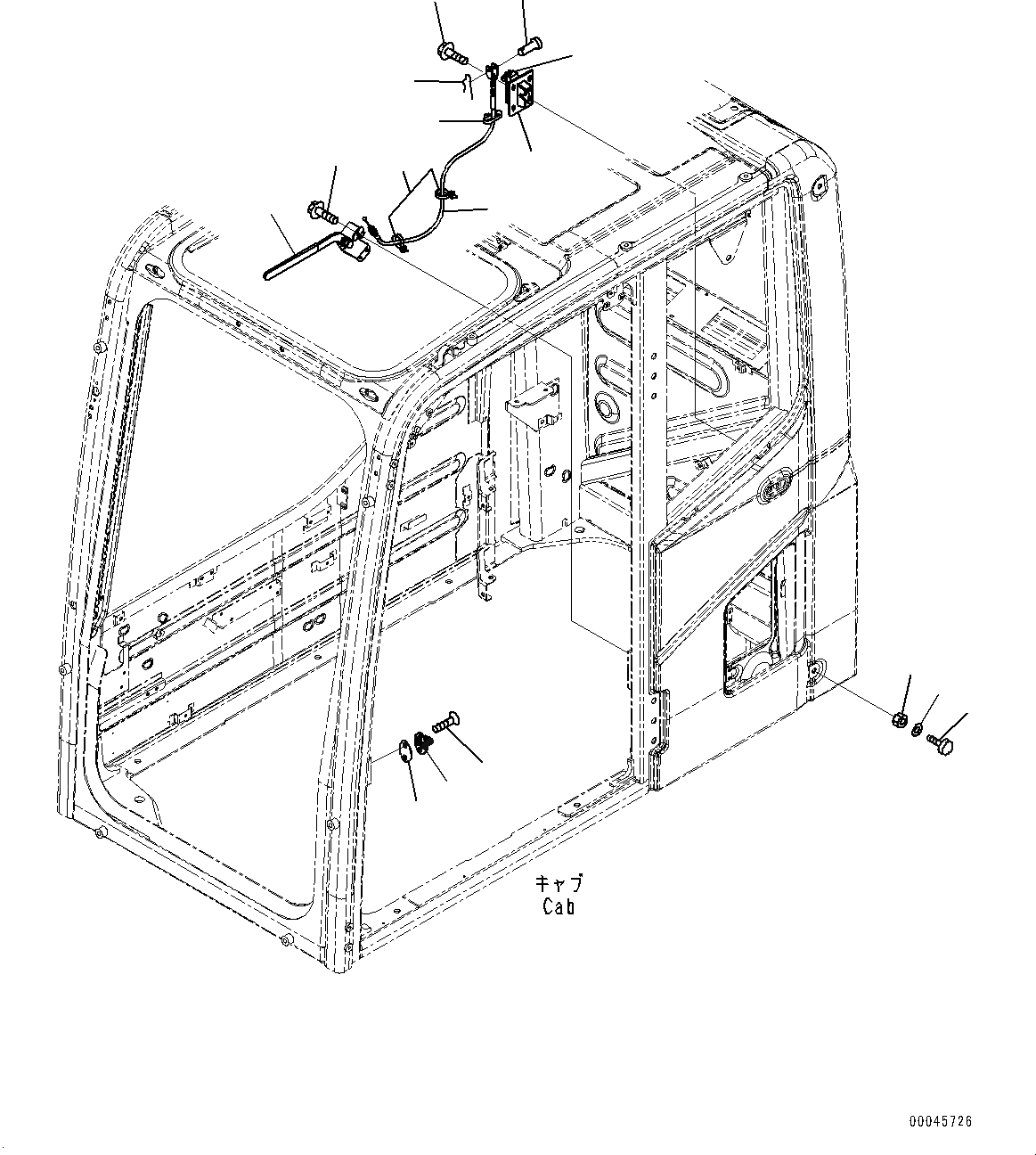 キャブ
Cab

00045726