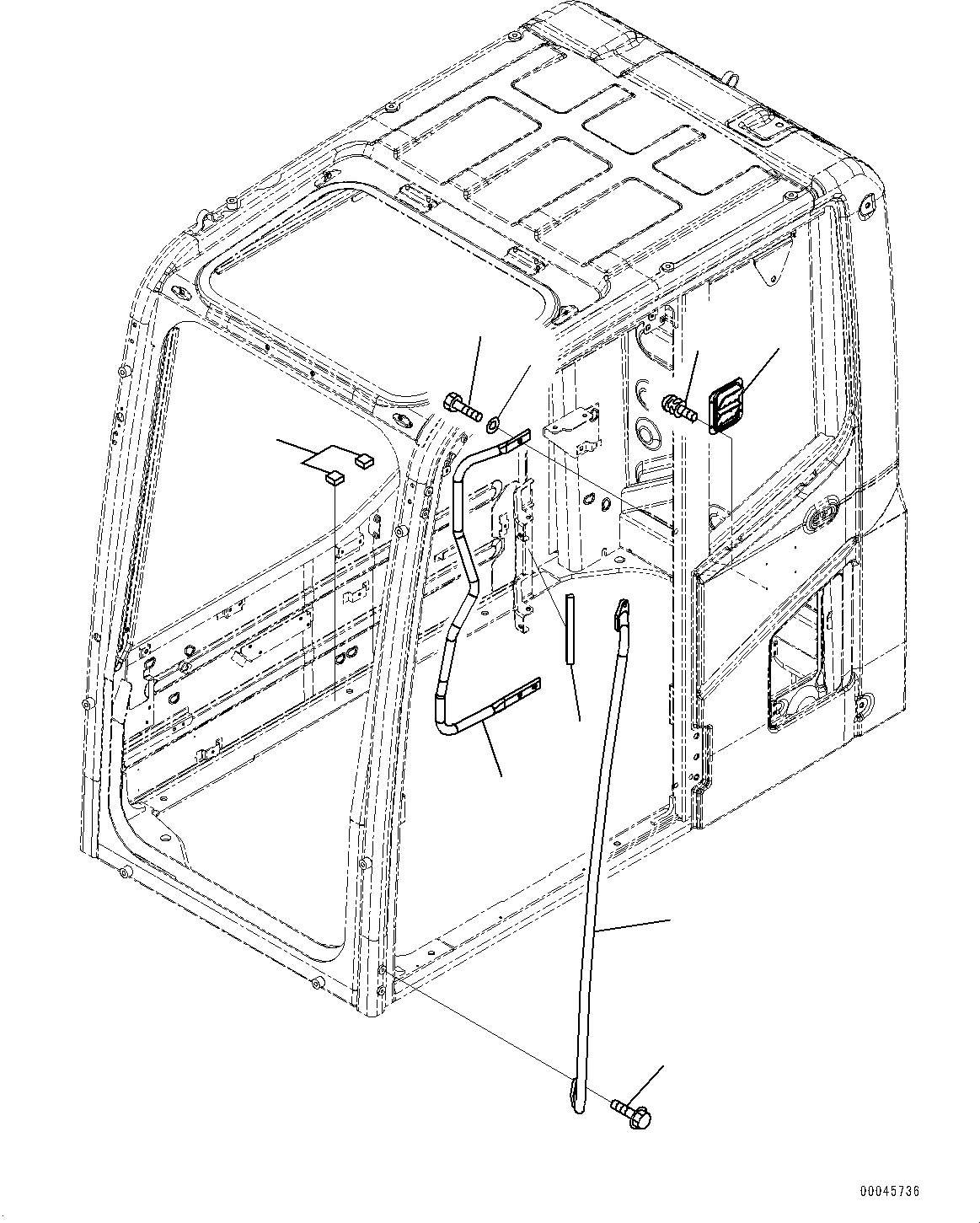 00045736