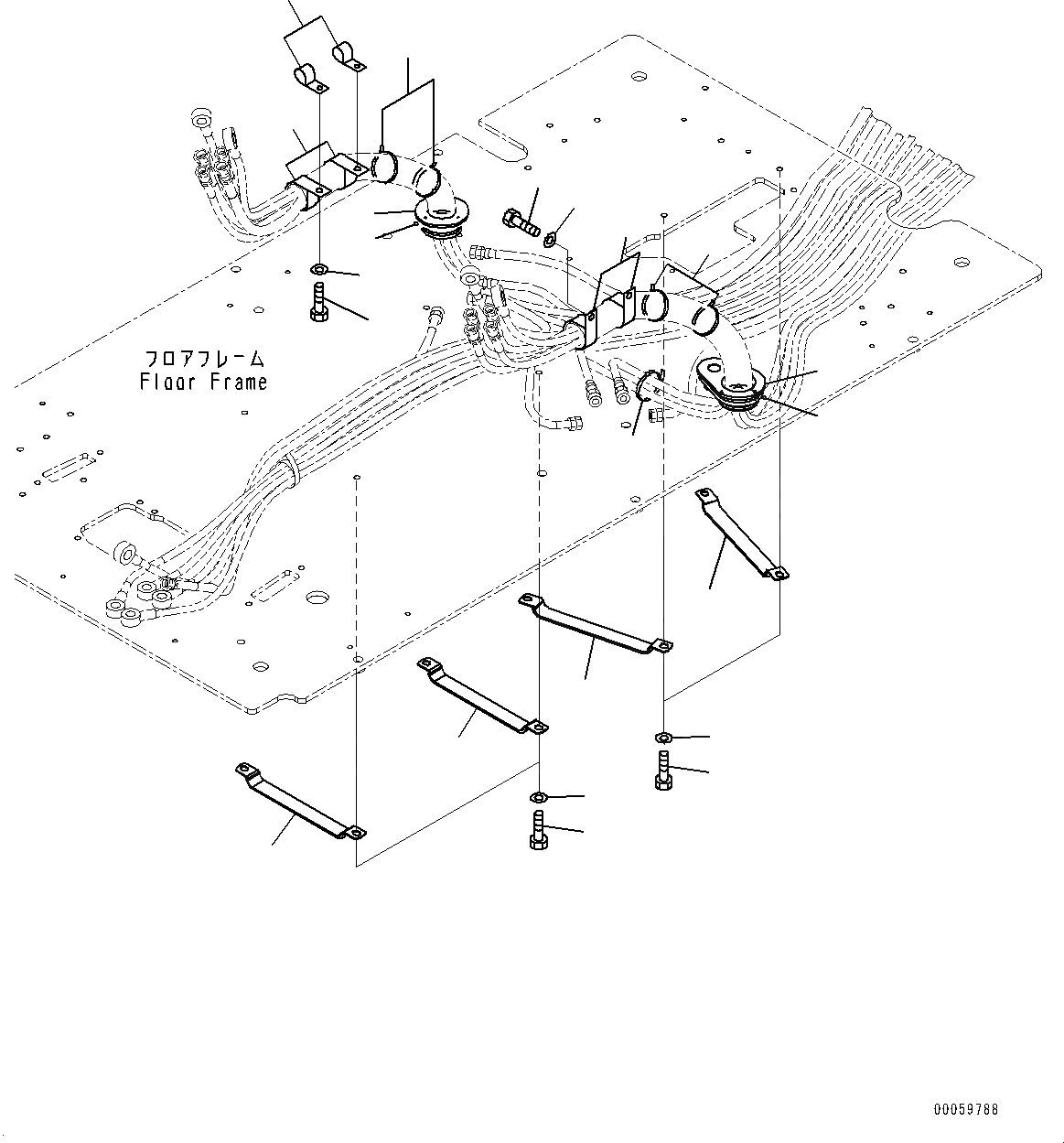 フロアフレーム
Floor Frame

00059788