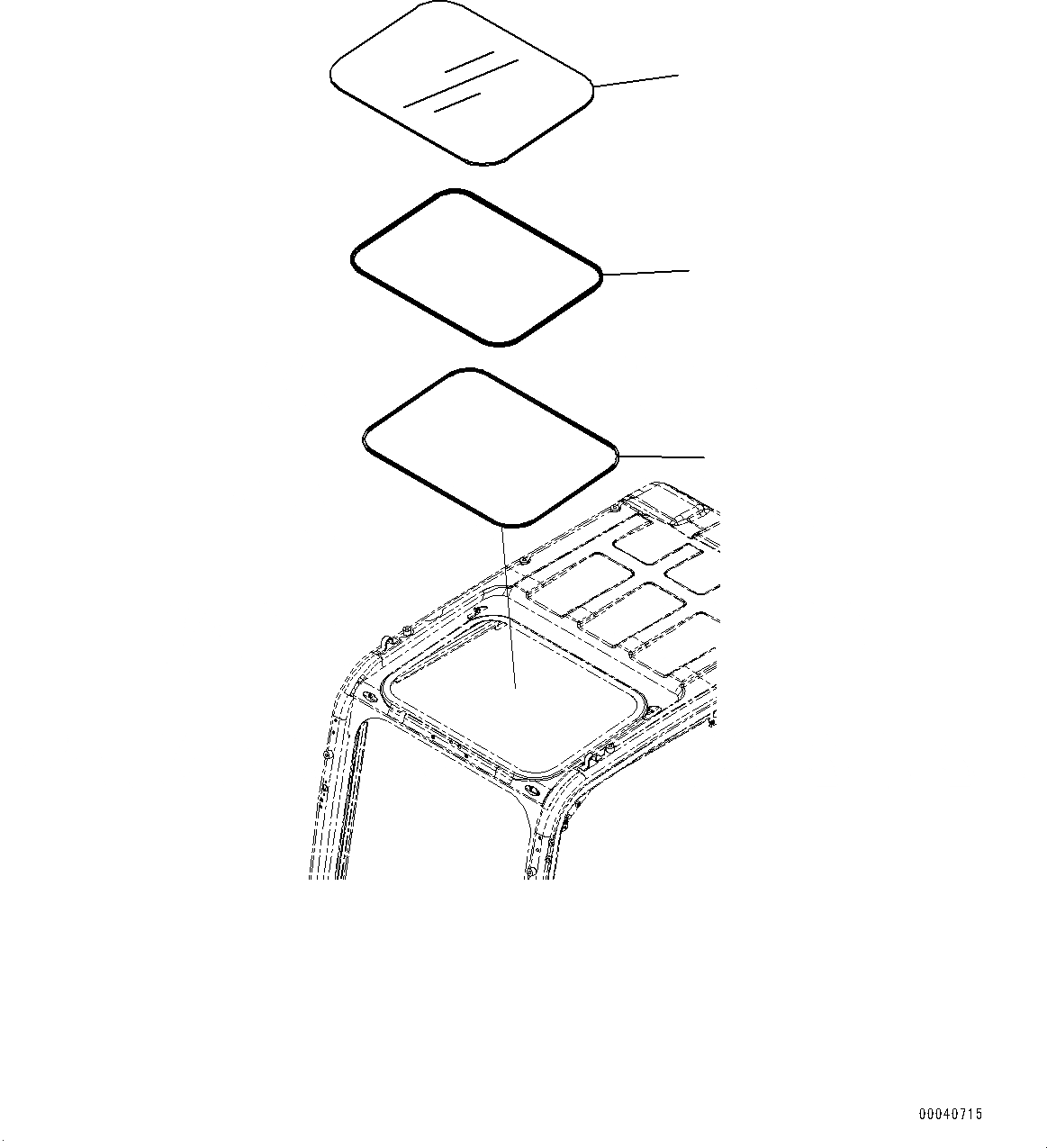 00040715