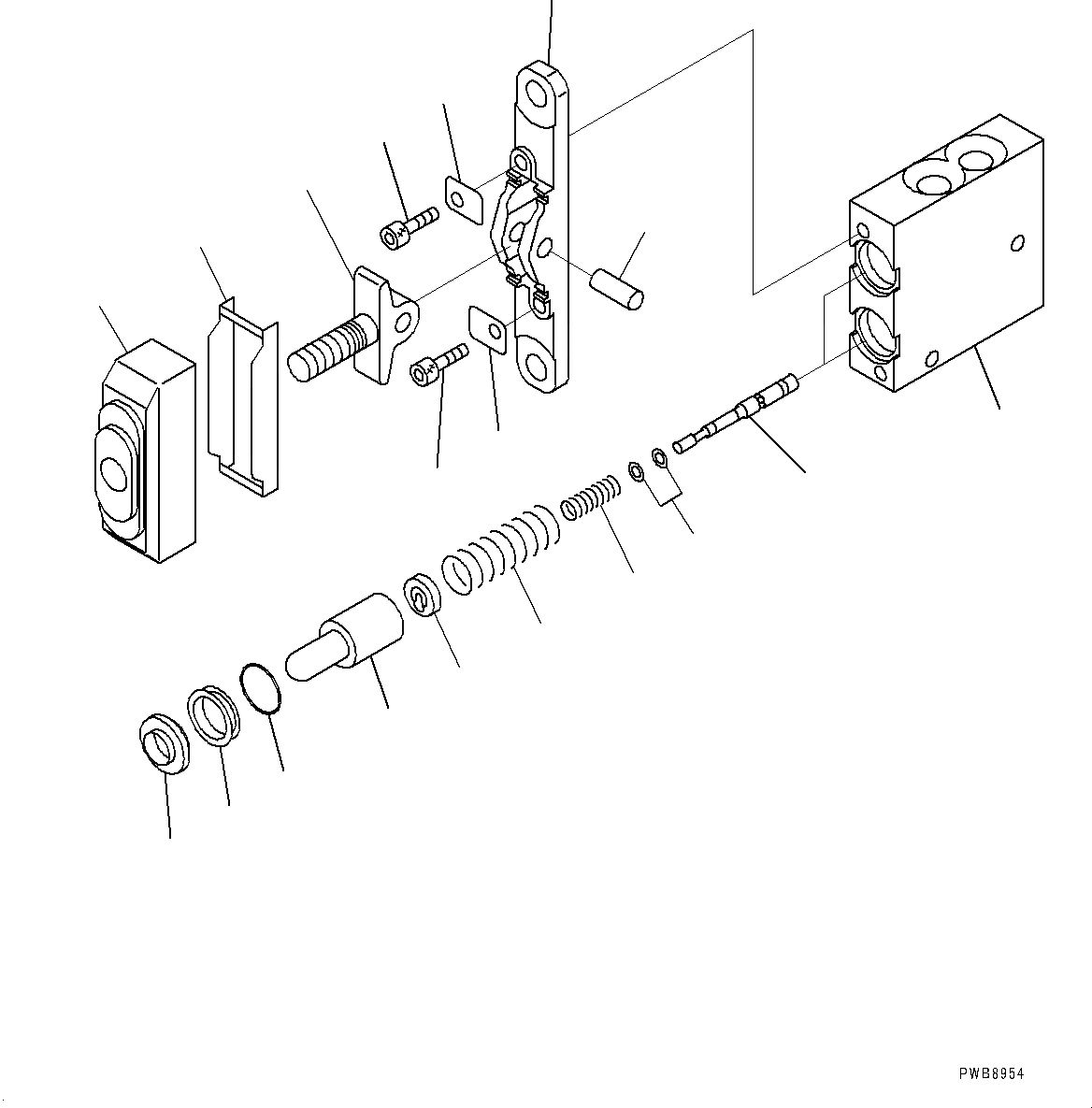 PWB8954