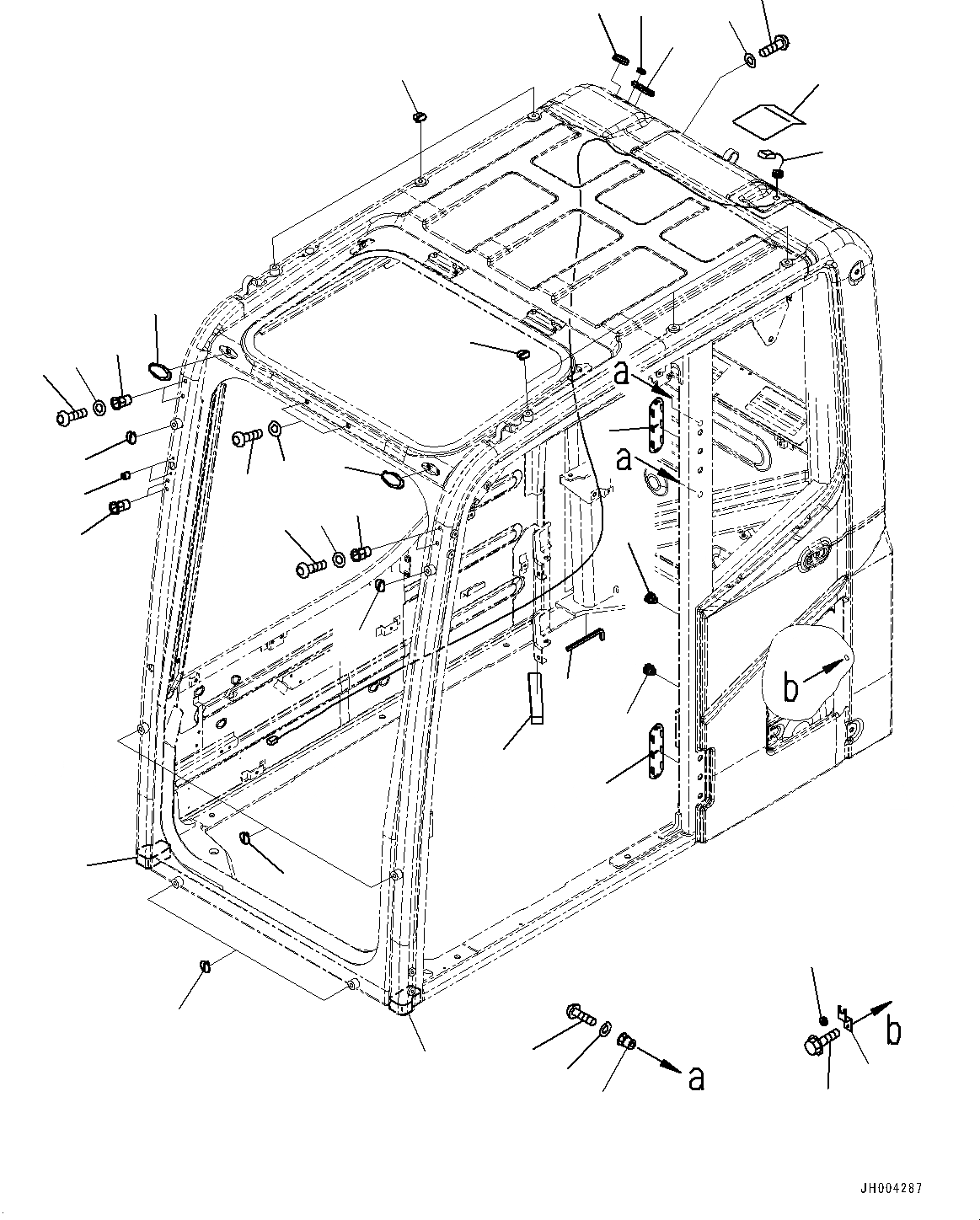 a
a
b
a
b
JH004287