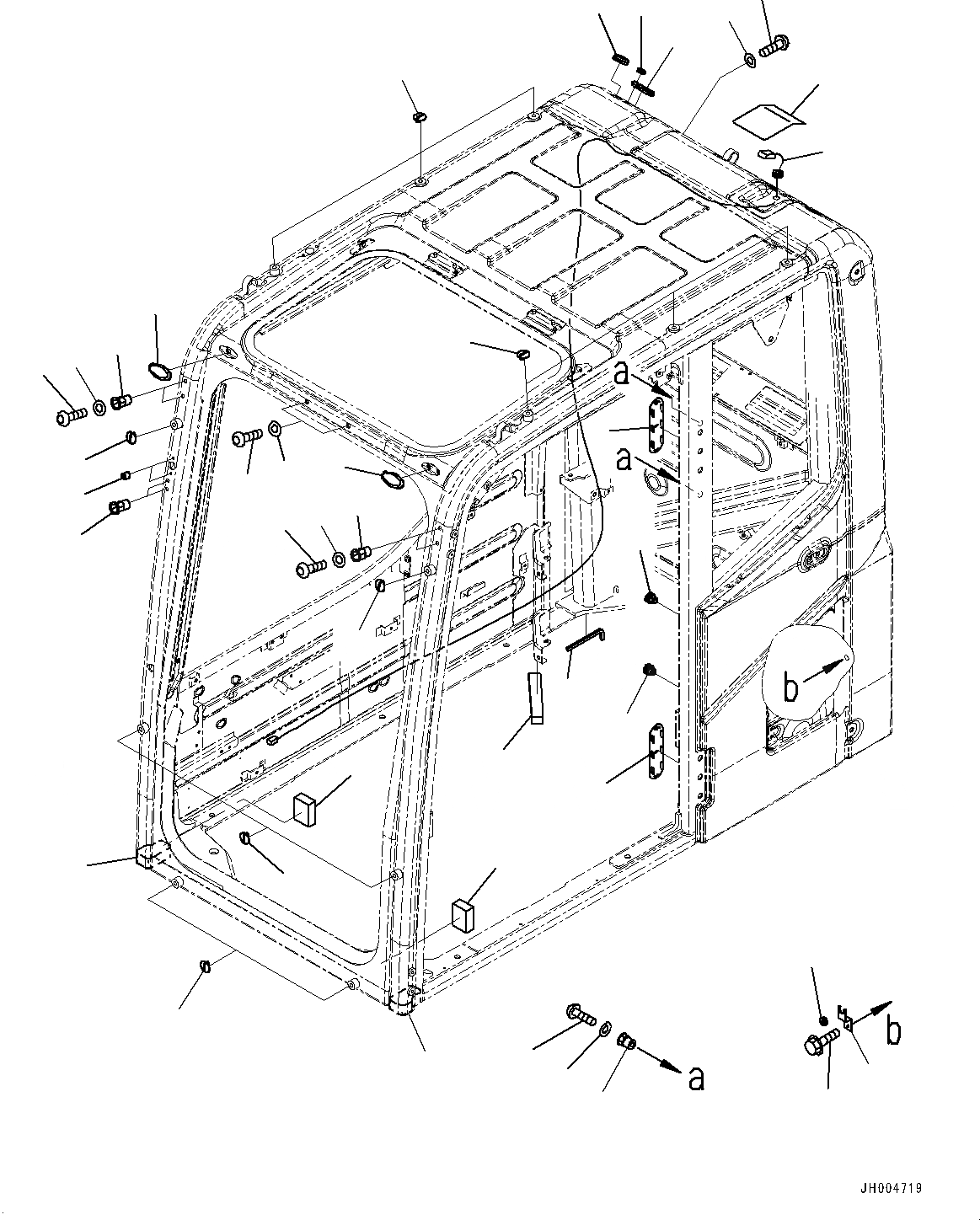 a
a
b
a
b
JH004719