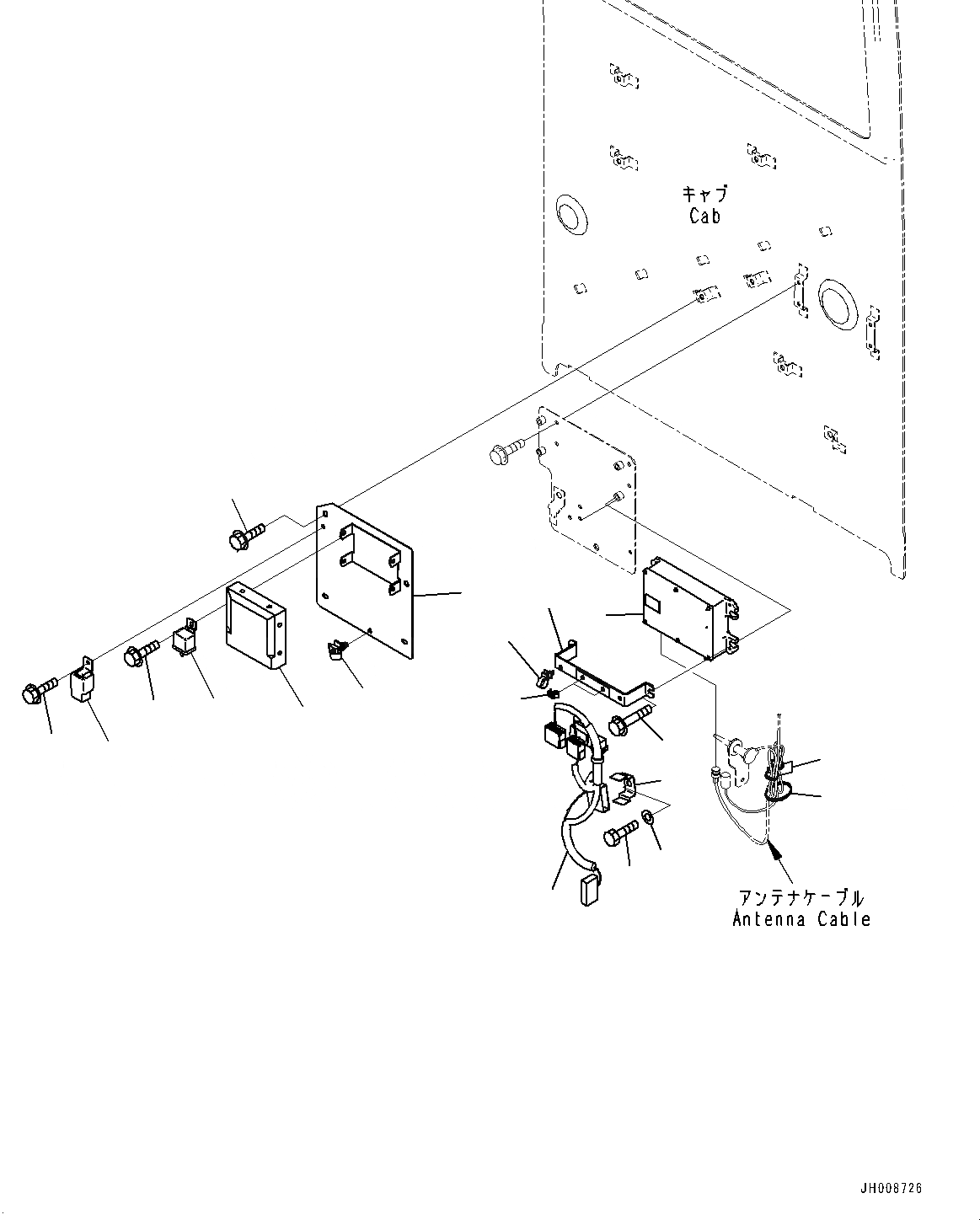 キャブ
Cab

アンテナケーブル
Antenna Cable

JH008726