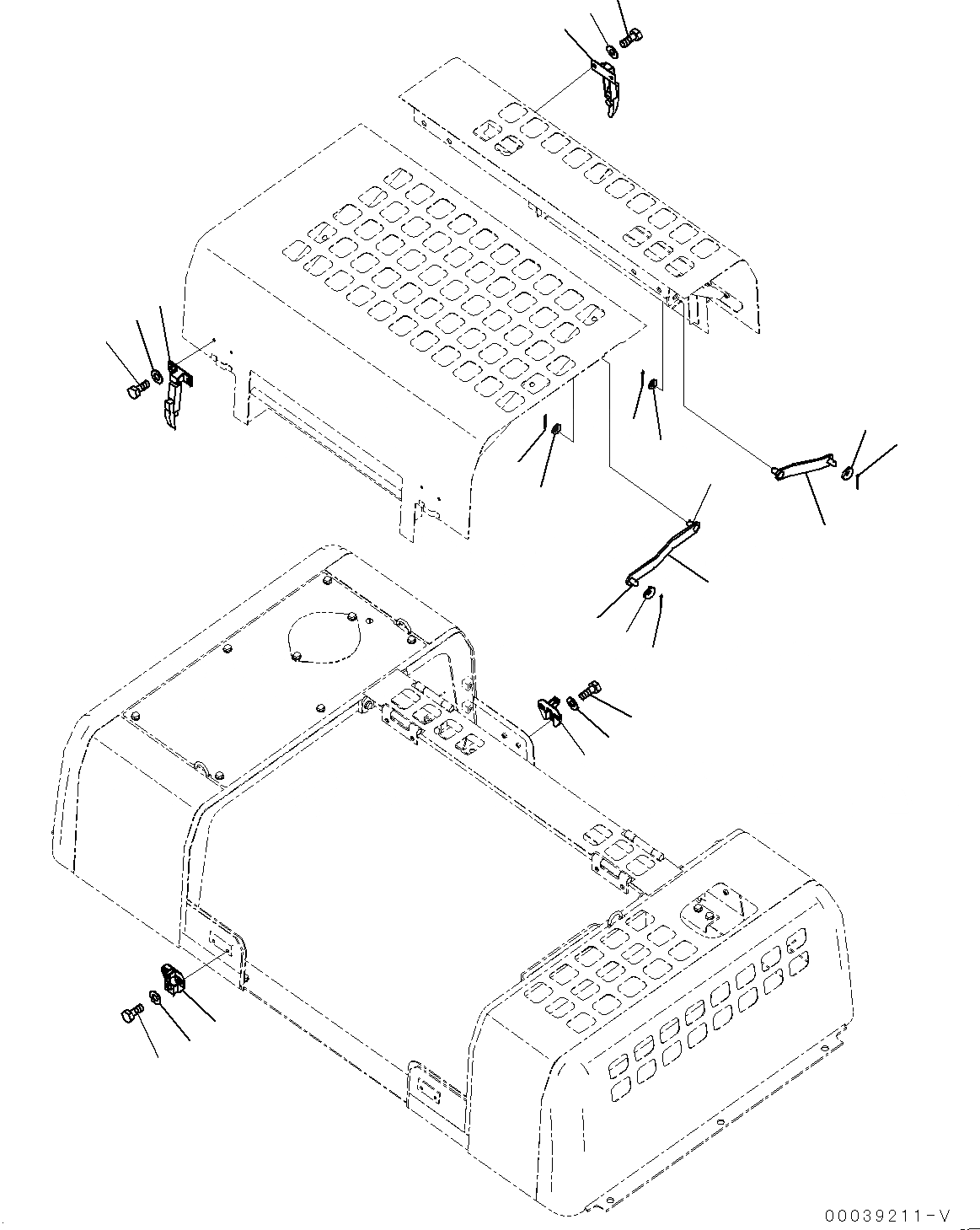 00039211-V