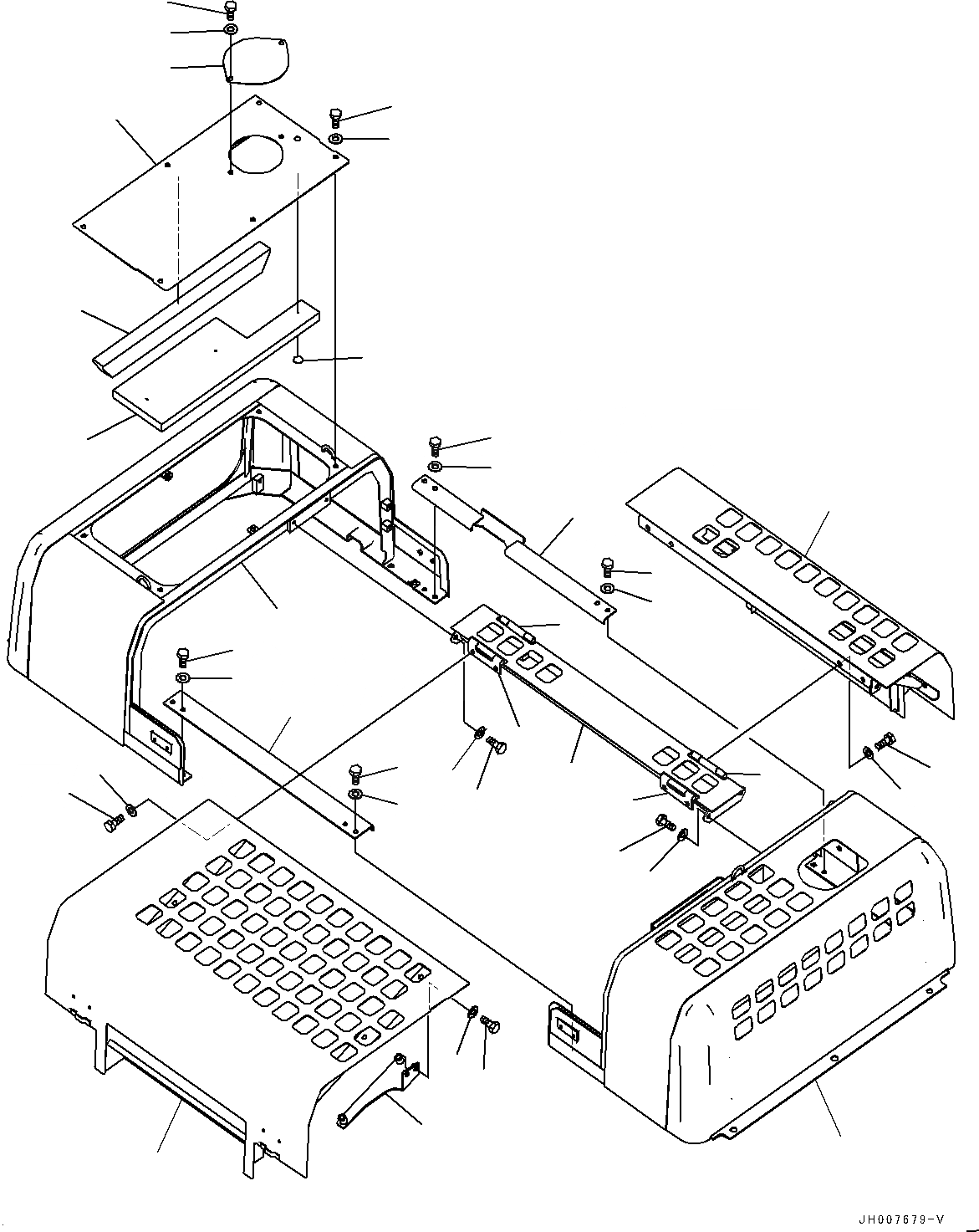 JH007679-V