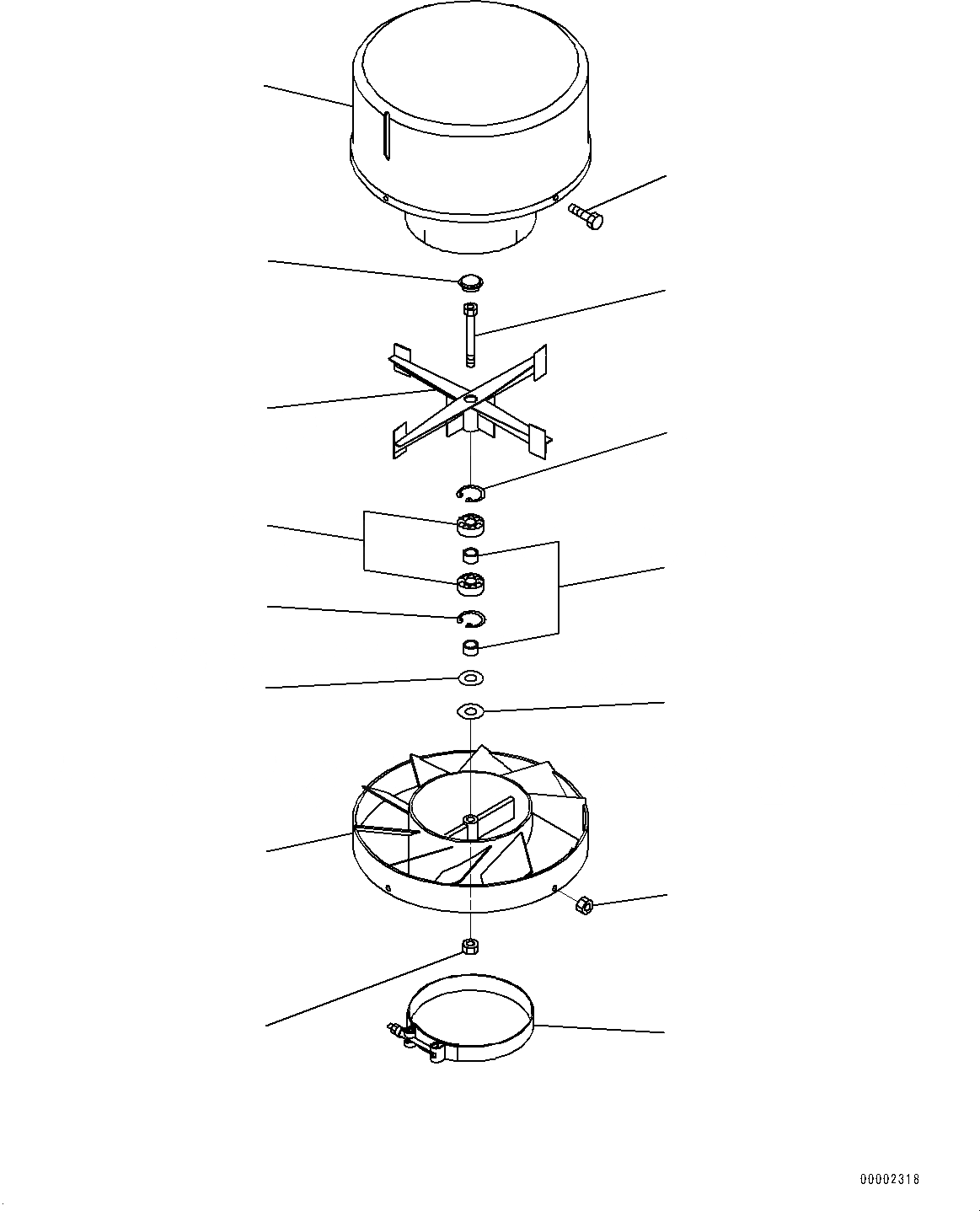 00002318