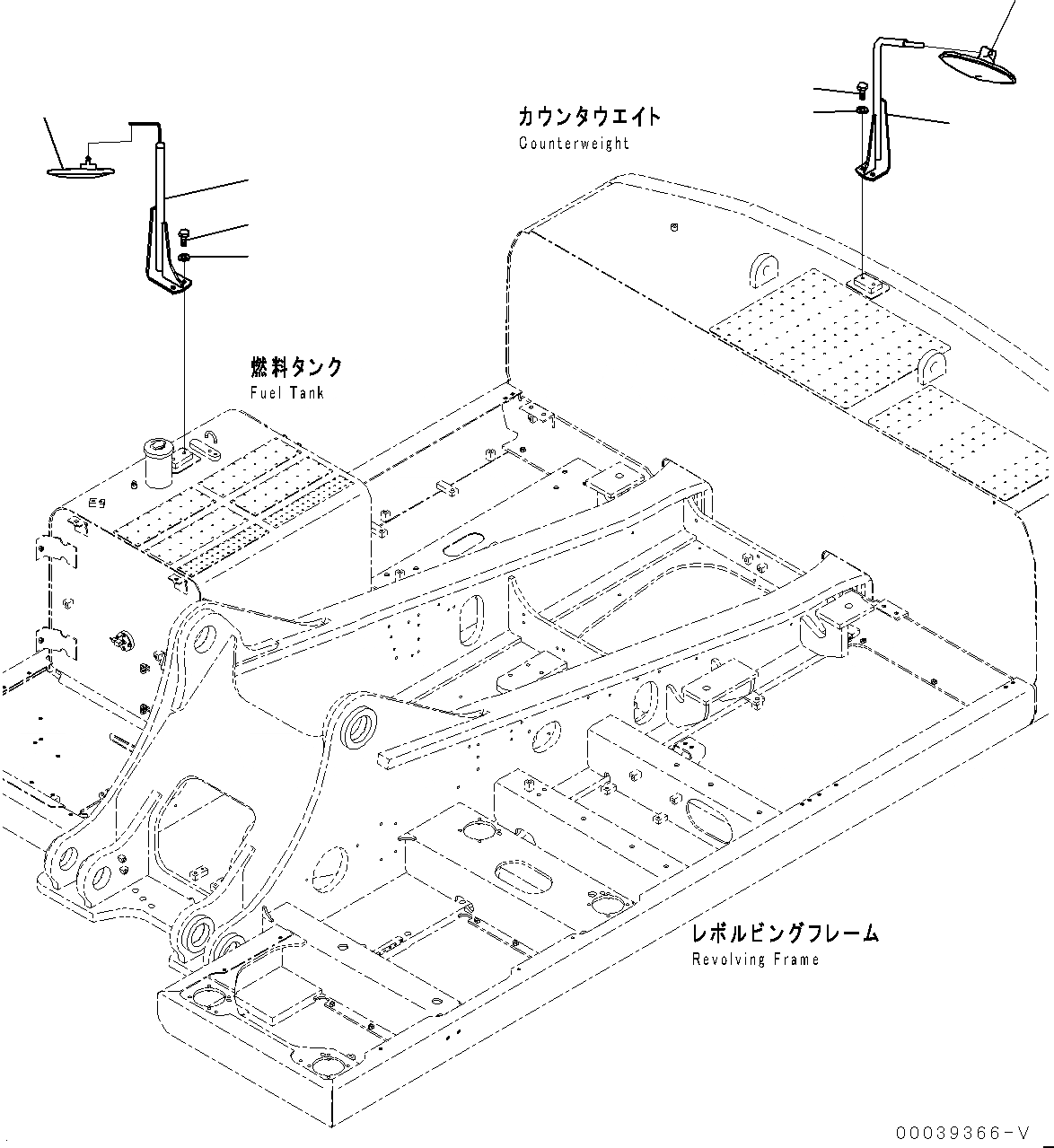 カウンタウエイト
Counterweight

燃料タンク
Fuel Tank

レボルビングフレーム
Revolving Frame

00039366-V