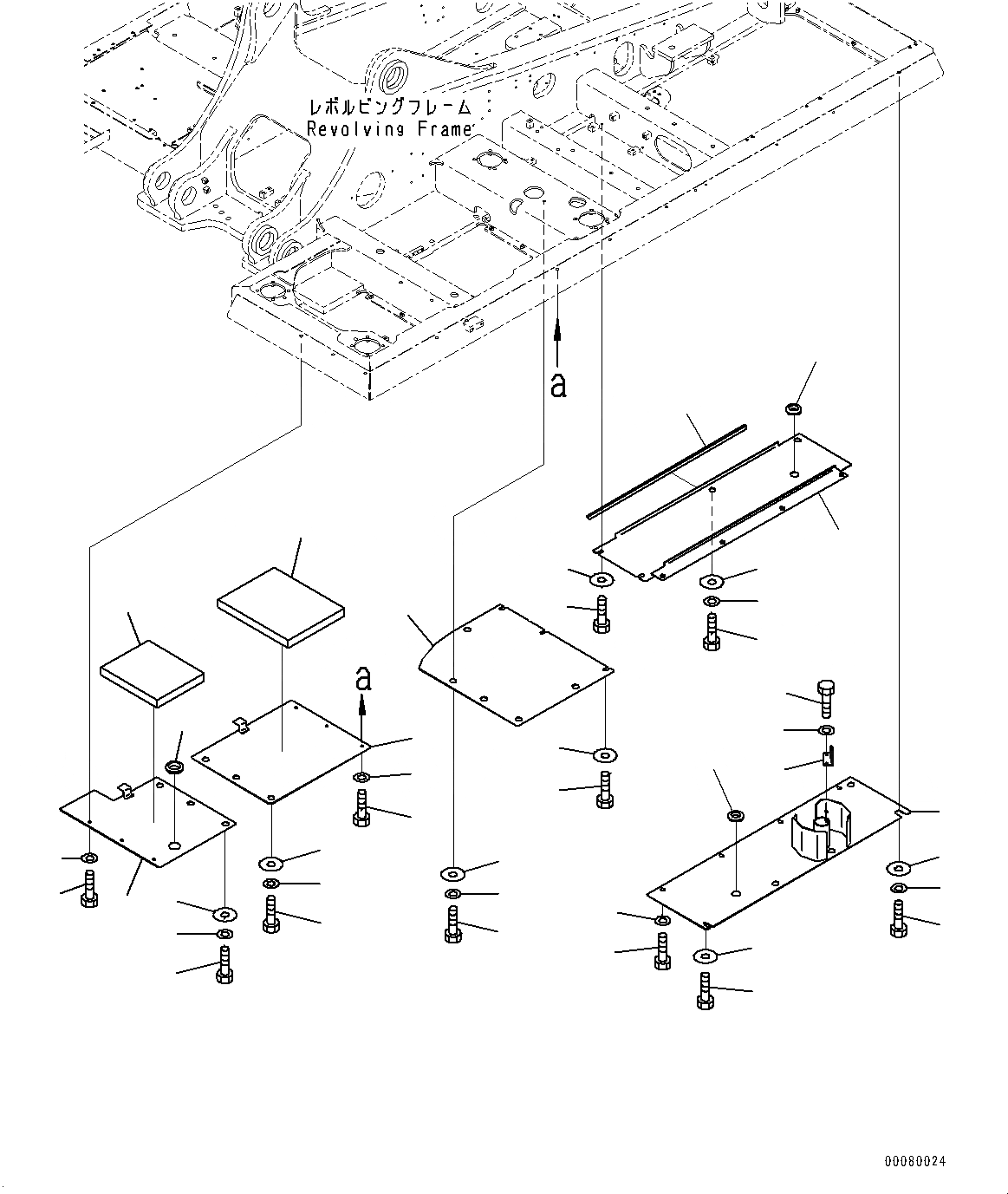 レボルビングフレーム
Revolving Frame

a

a

00080024