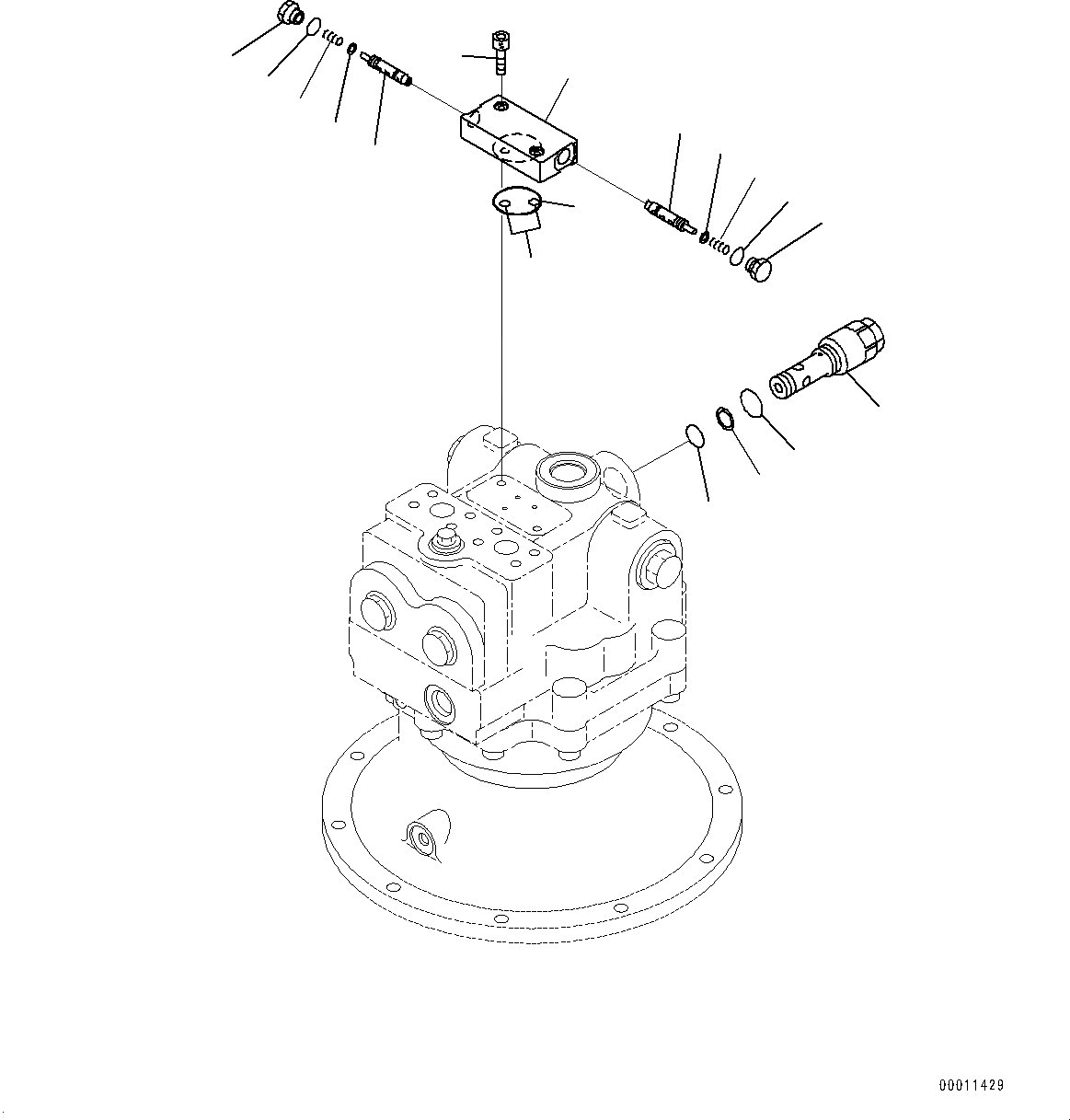 00011429