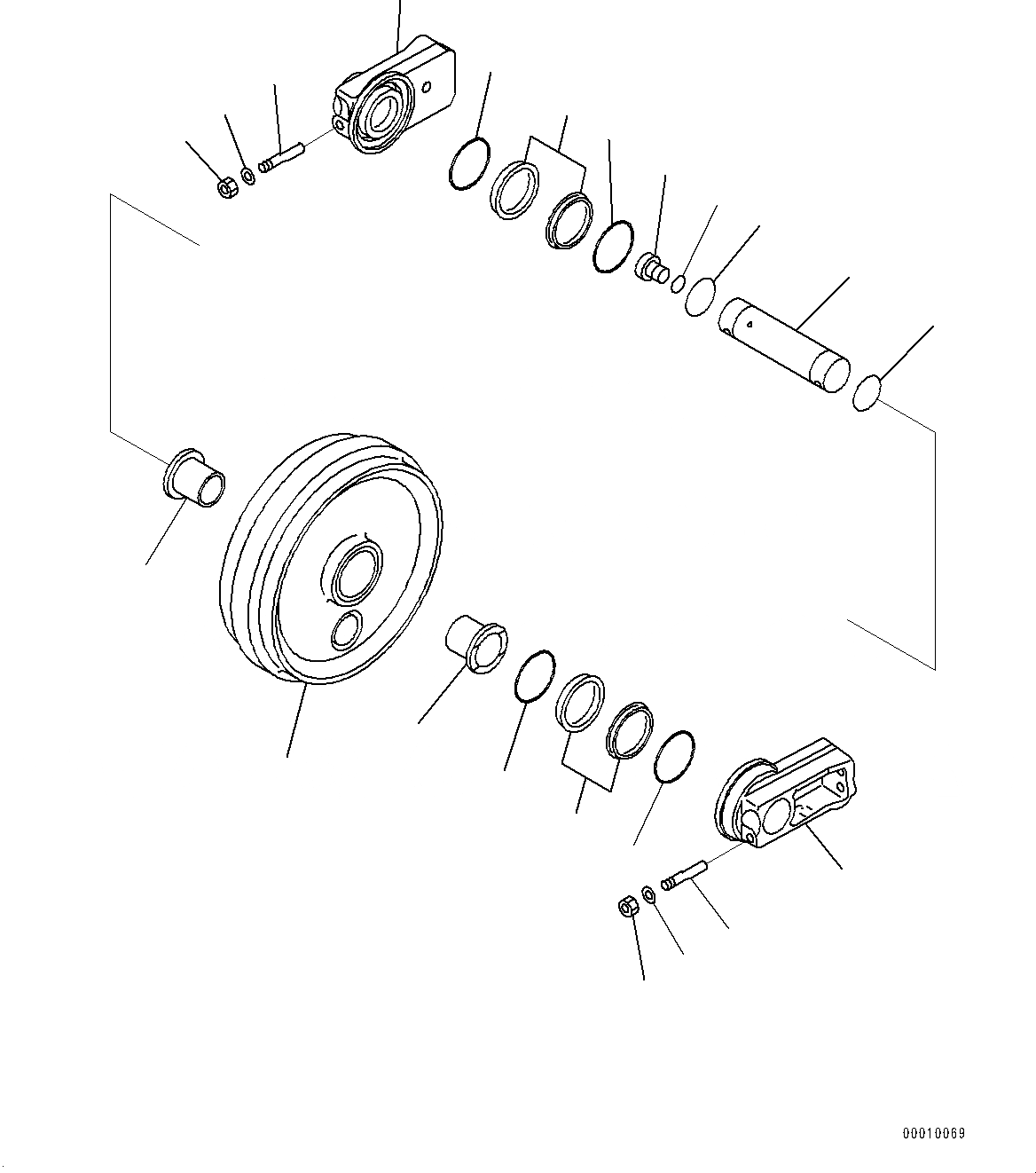 00010069