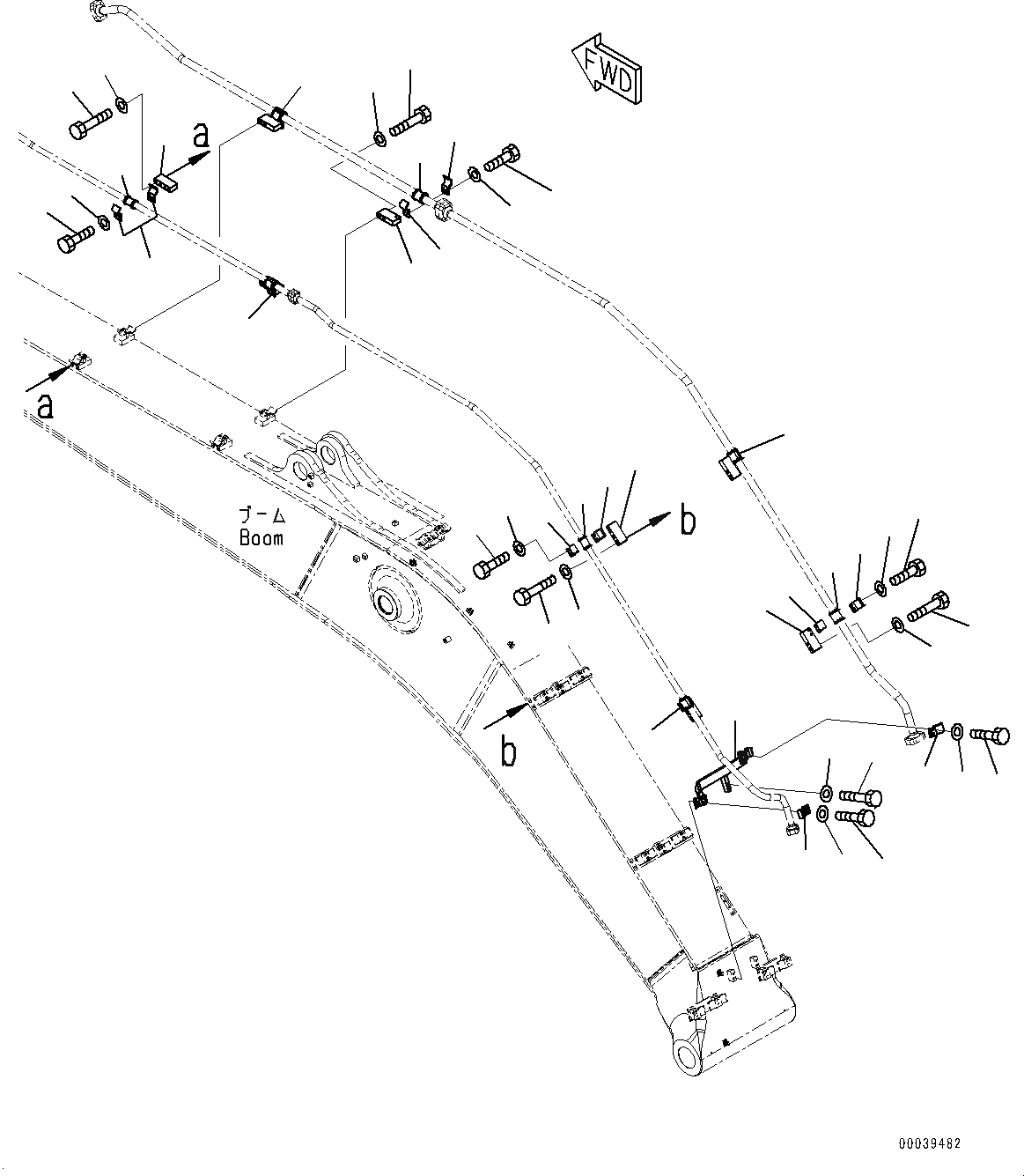 FWD

a

a

ブーム
Boom

b

b

00039482