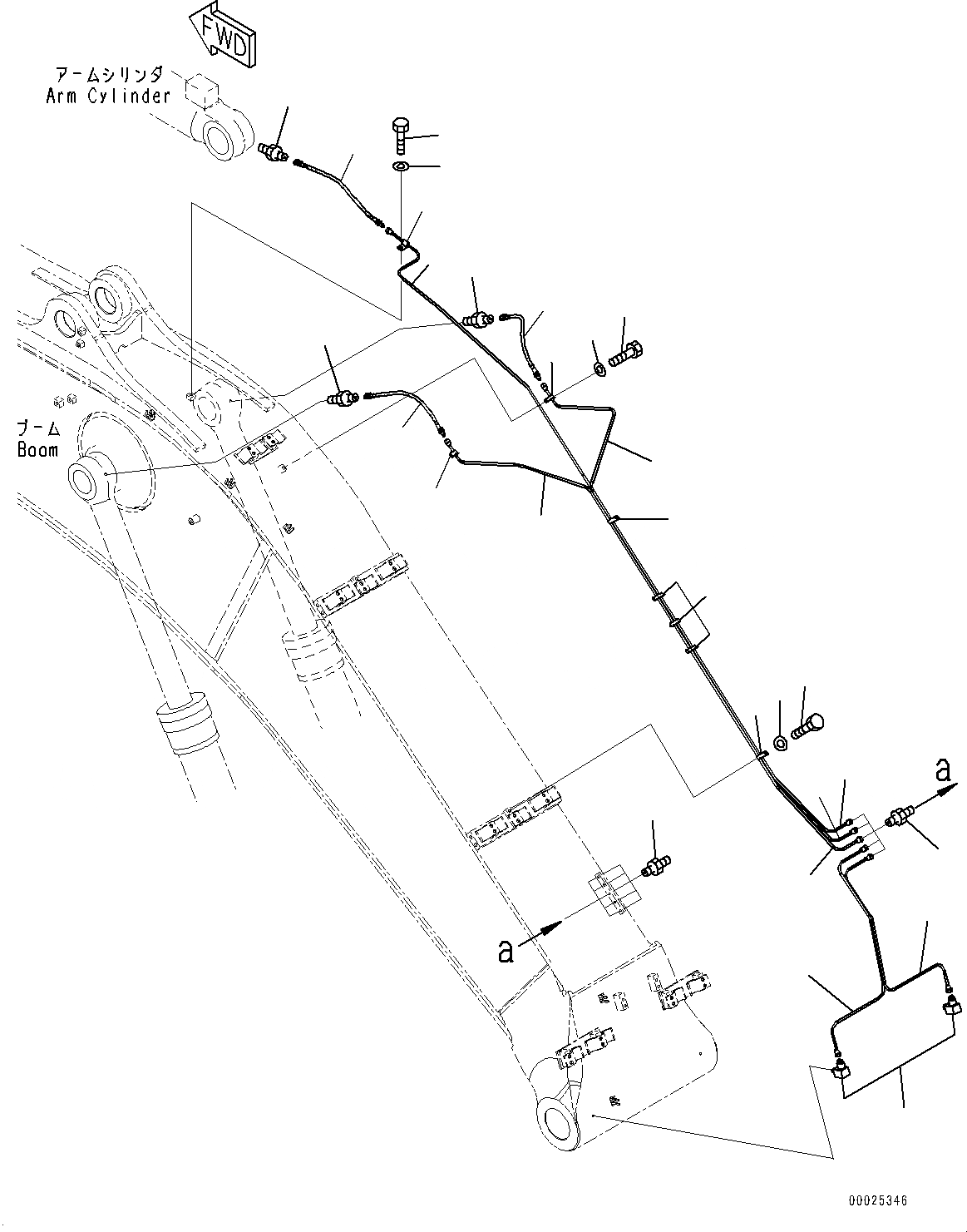 FWD

アームシリンダ
Arm Cylinder

ブーム
Boom

a

a

00025346