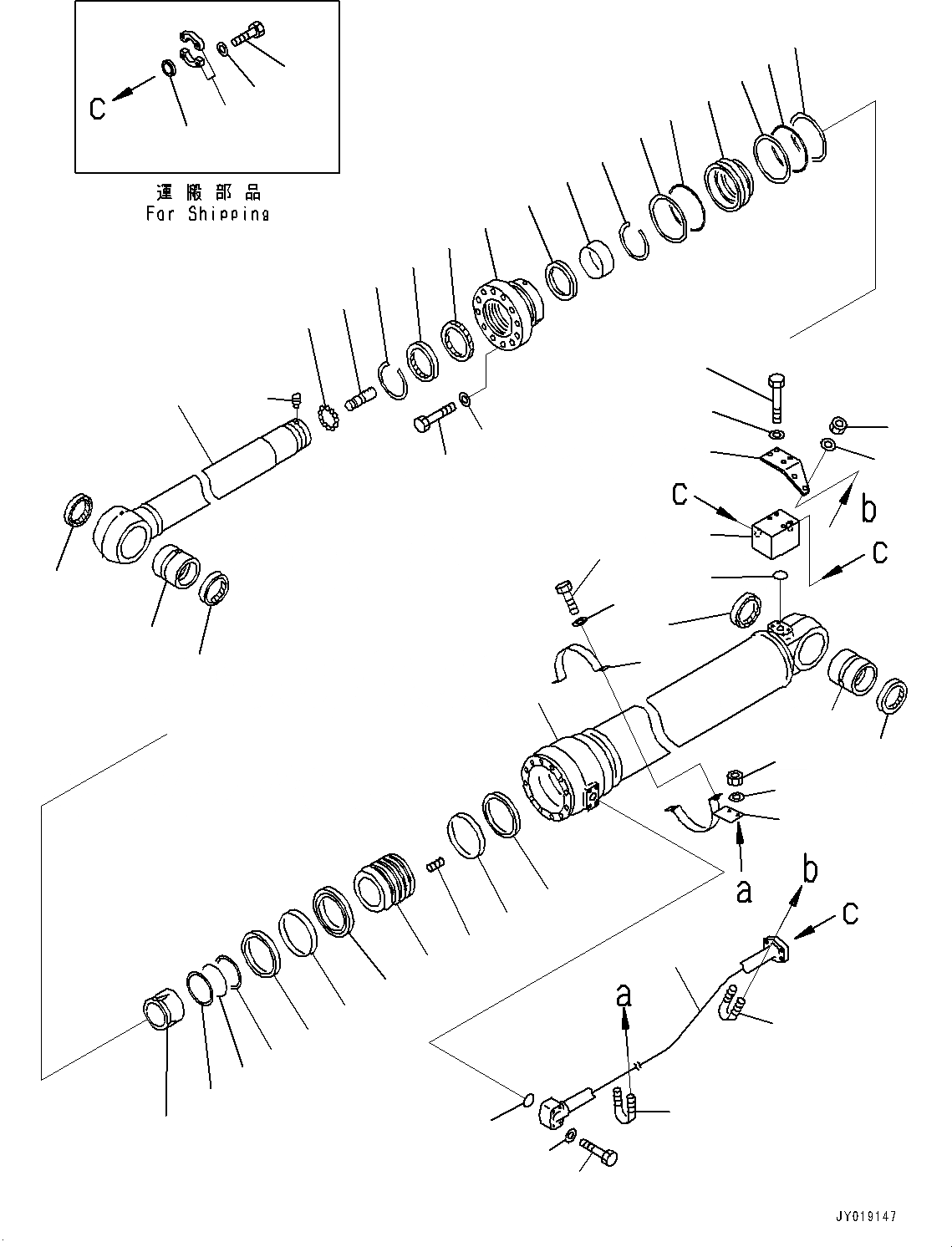 C

運搬部品
For Shipping

C
b
C
a
b
C
a

JY019147