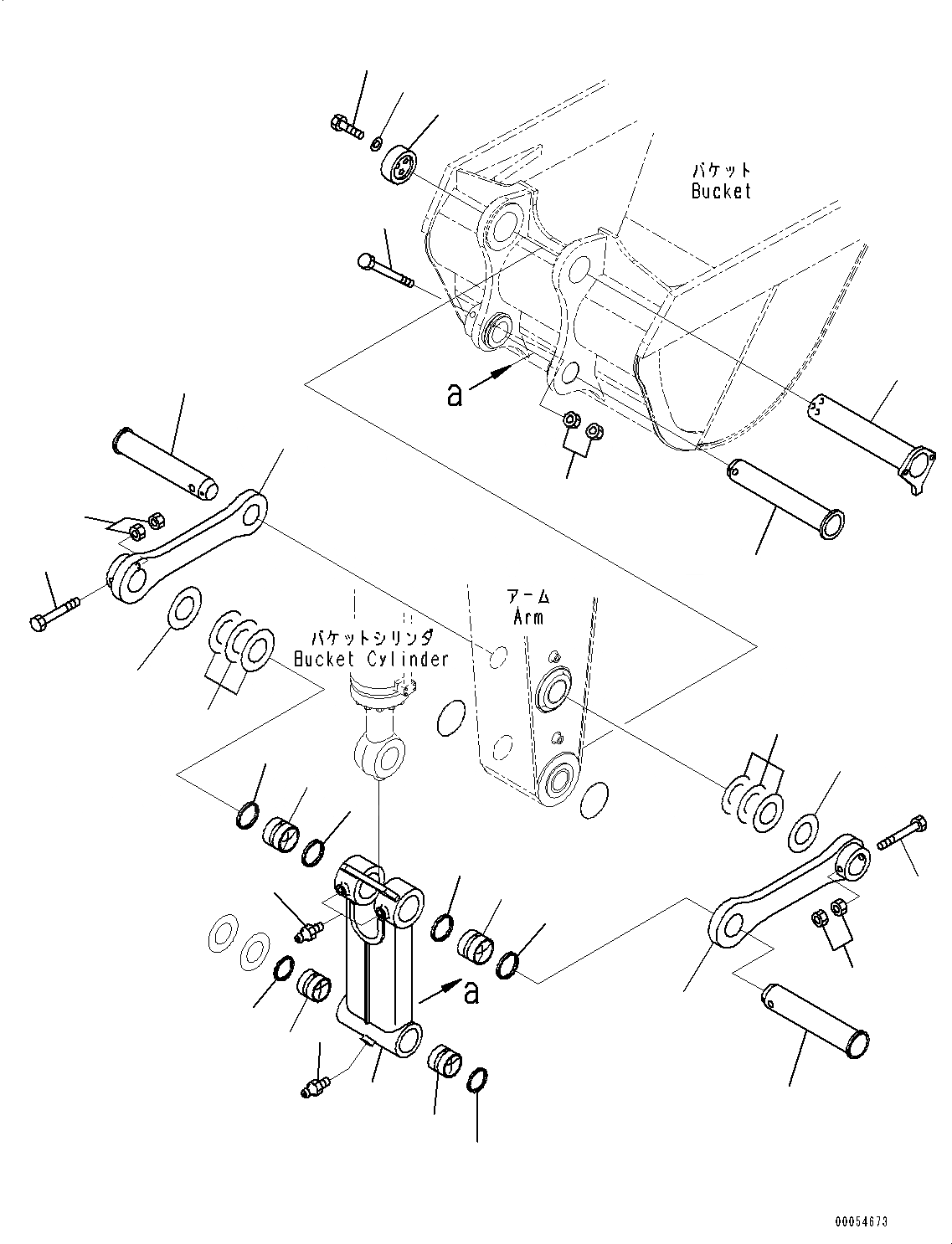 バケット
Bucket

a

アーム
Arm

バケットシリンダ
Bucket Cylinder

a

00054673