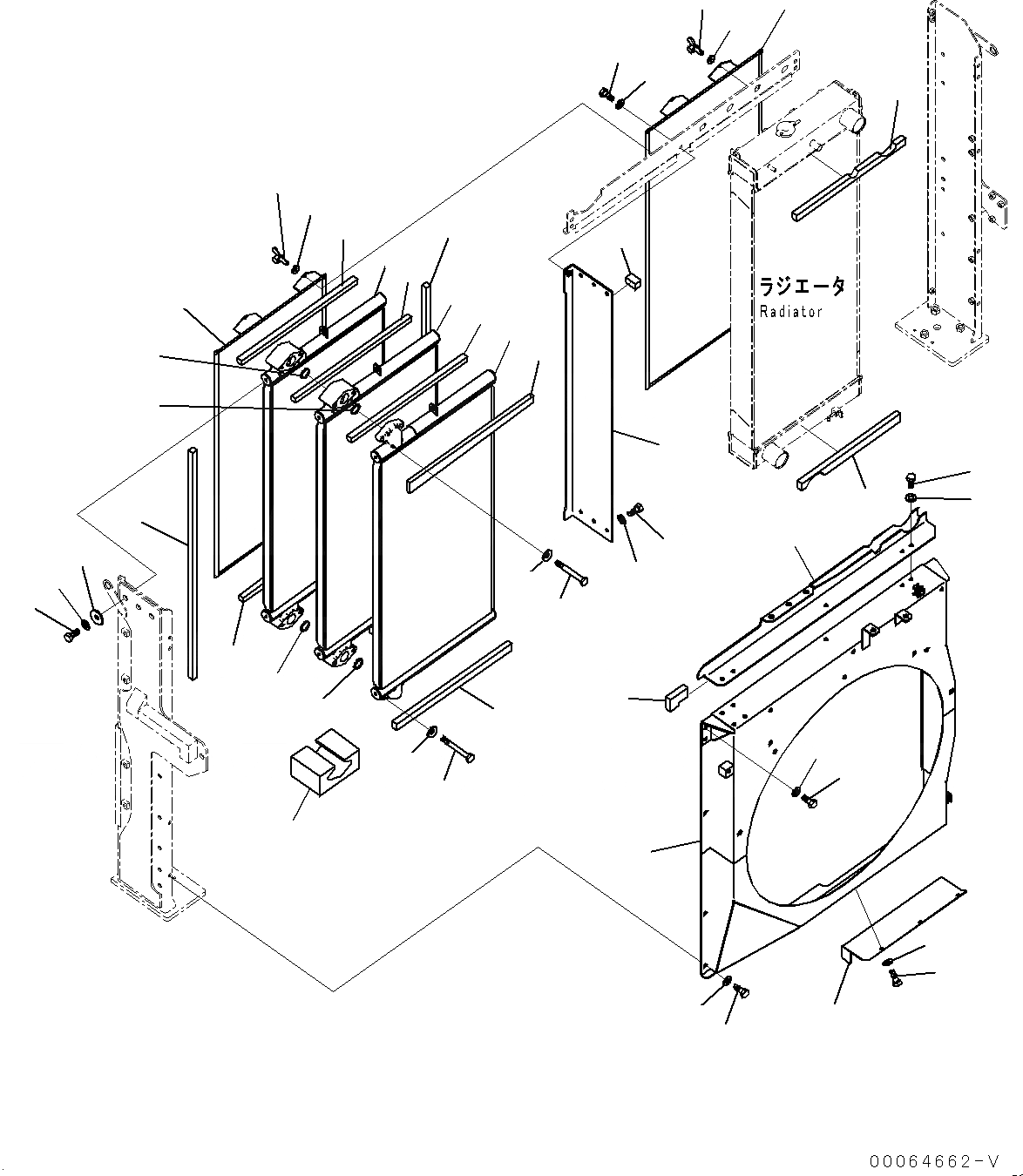 ラジエータ
Radiator

00064662-V