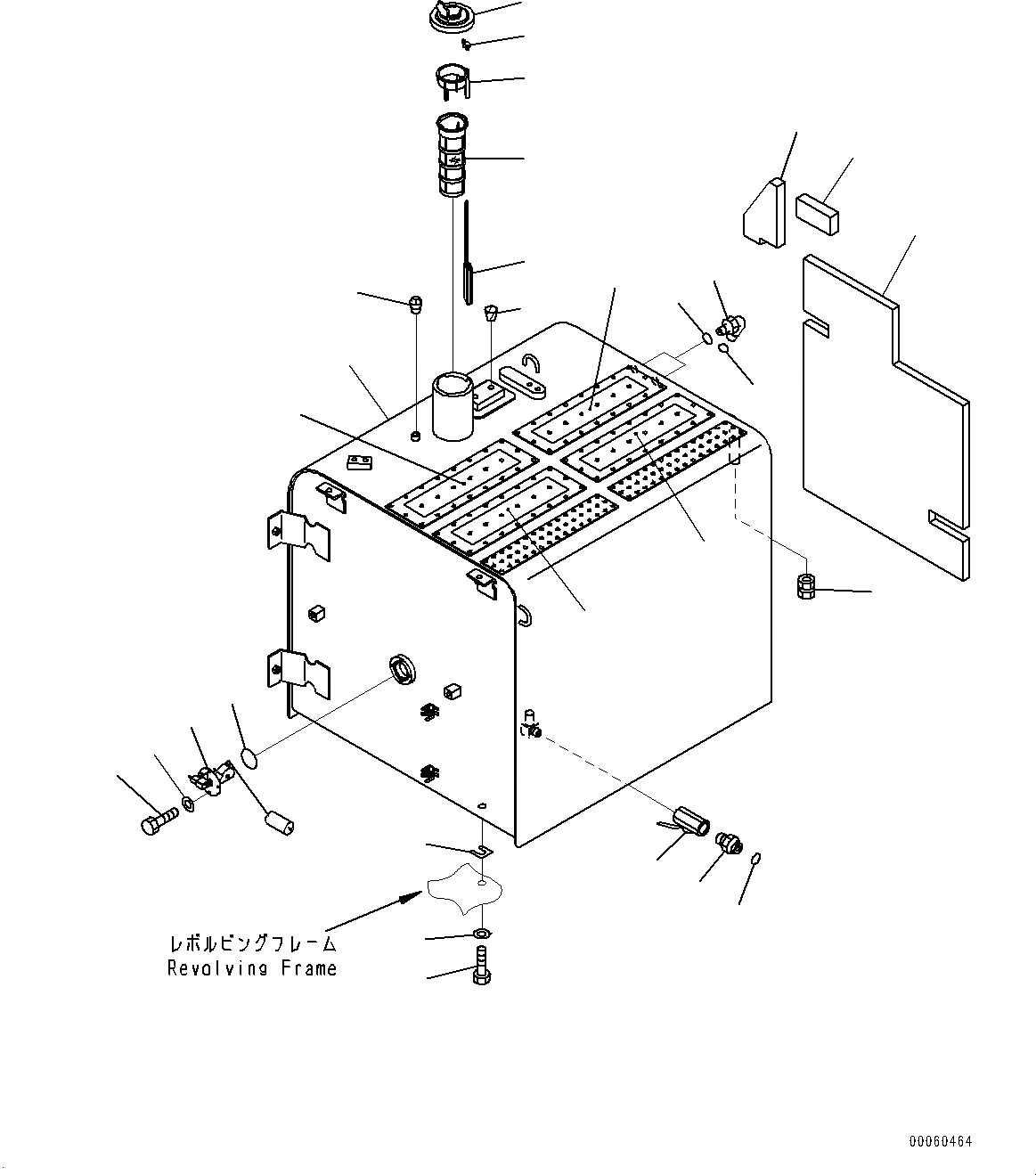 レボルビングフレーム
Revolving Frame

00060464