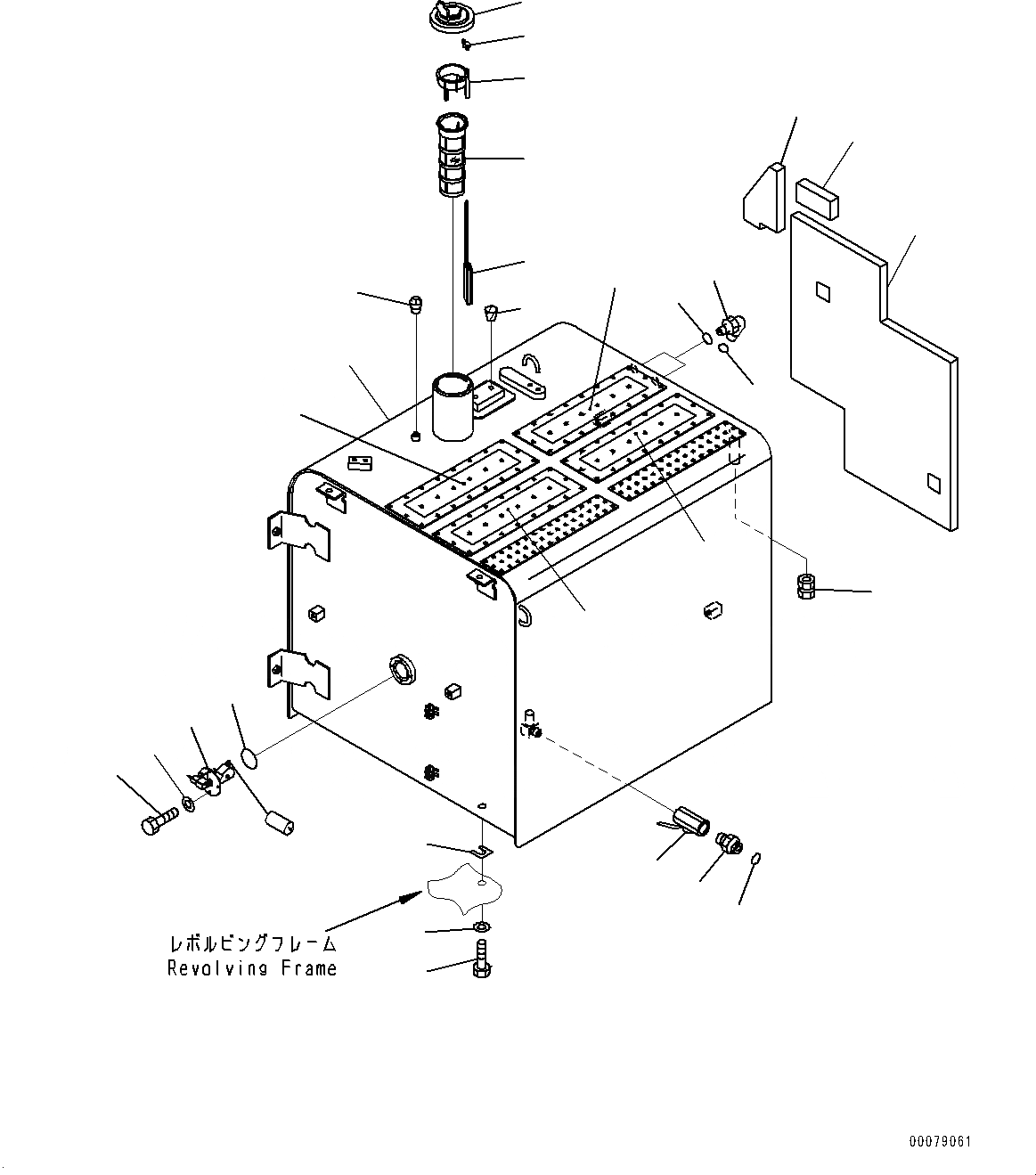 レボルビングフレーム
Revolving Frame

00079061