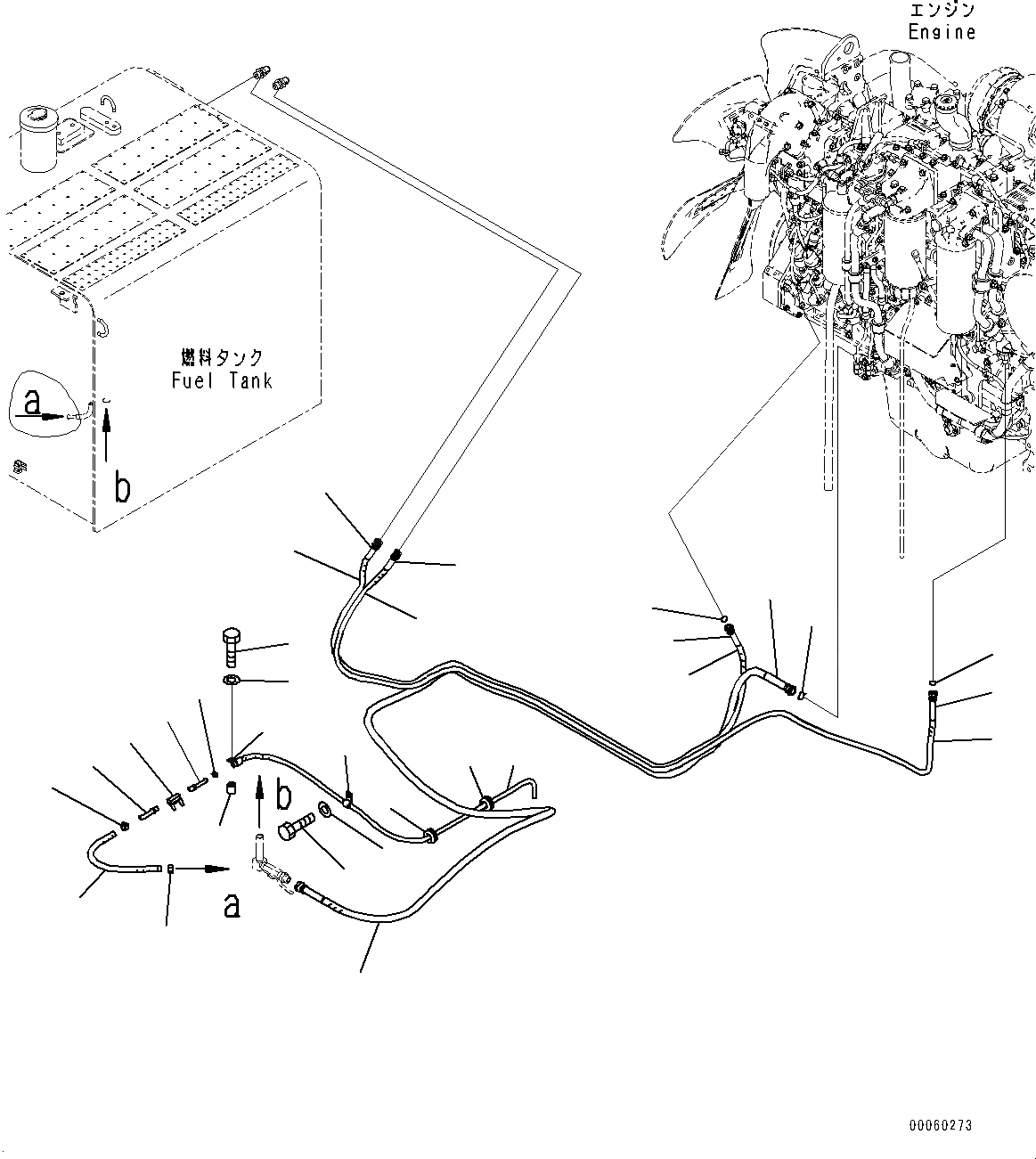 エンジン
Engine

燃料タンク
Fuel Tank

a
b

b
a

00060273