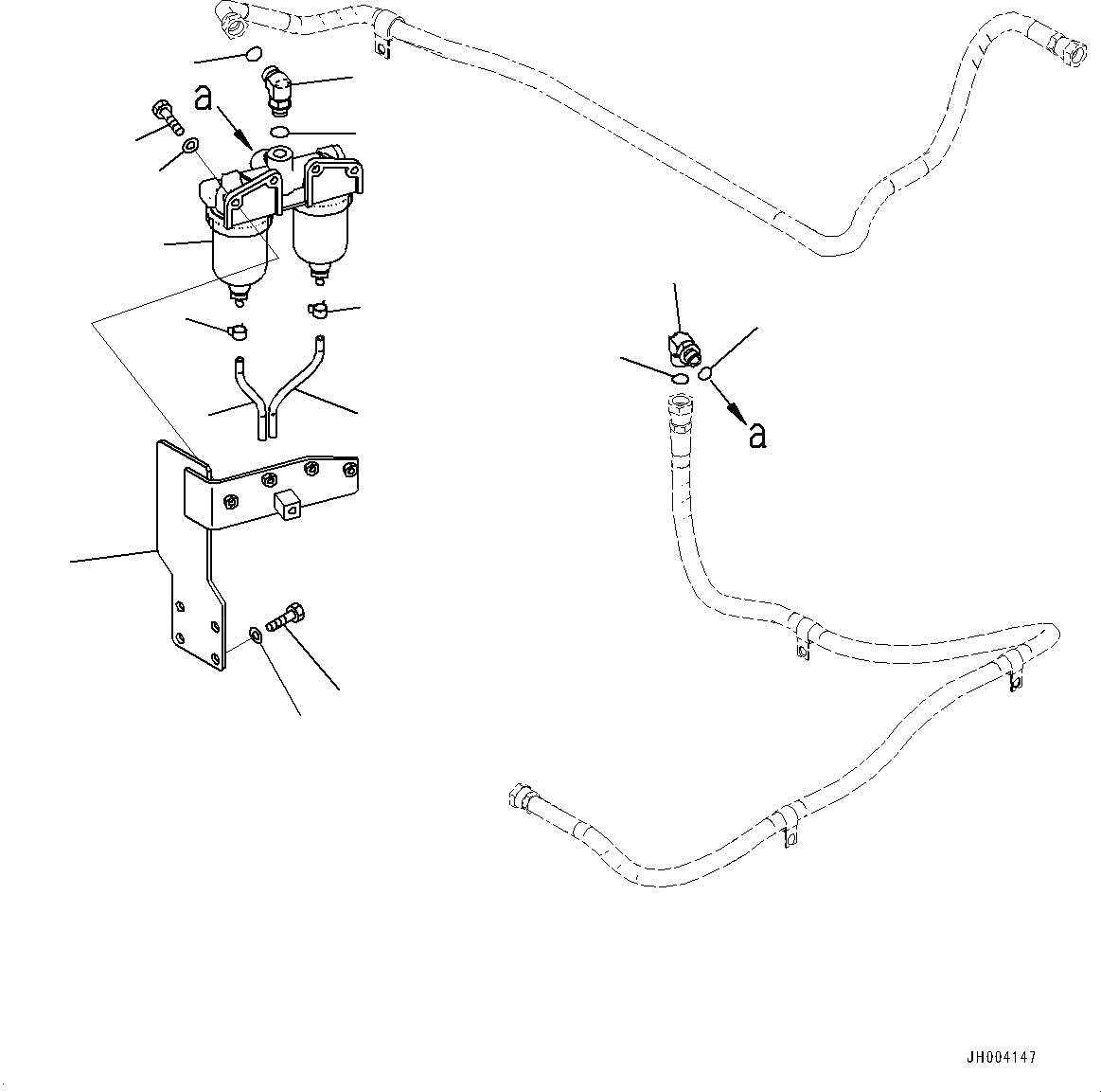 a

a

JH004147