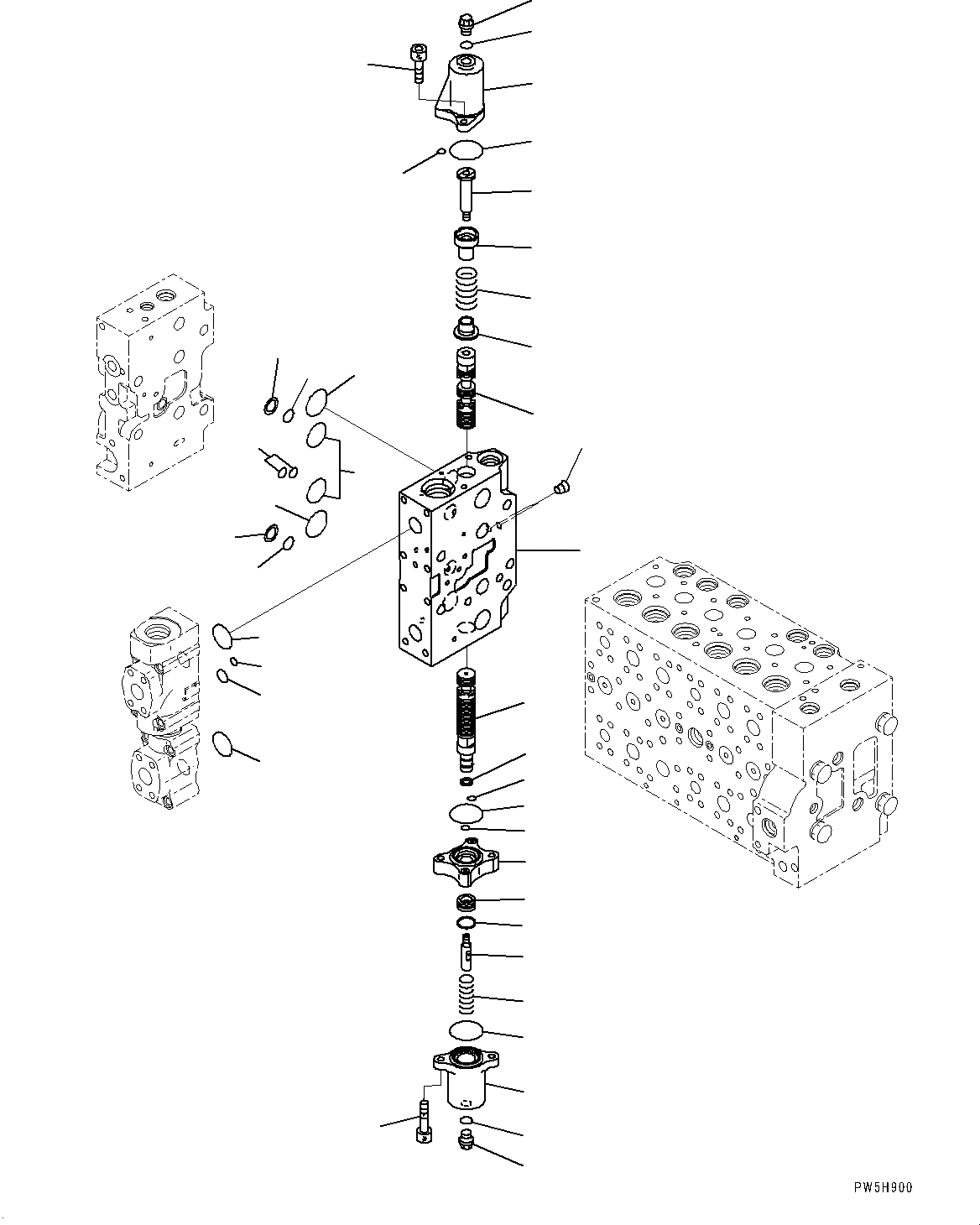 PW5H900