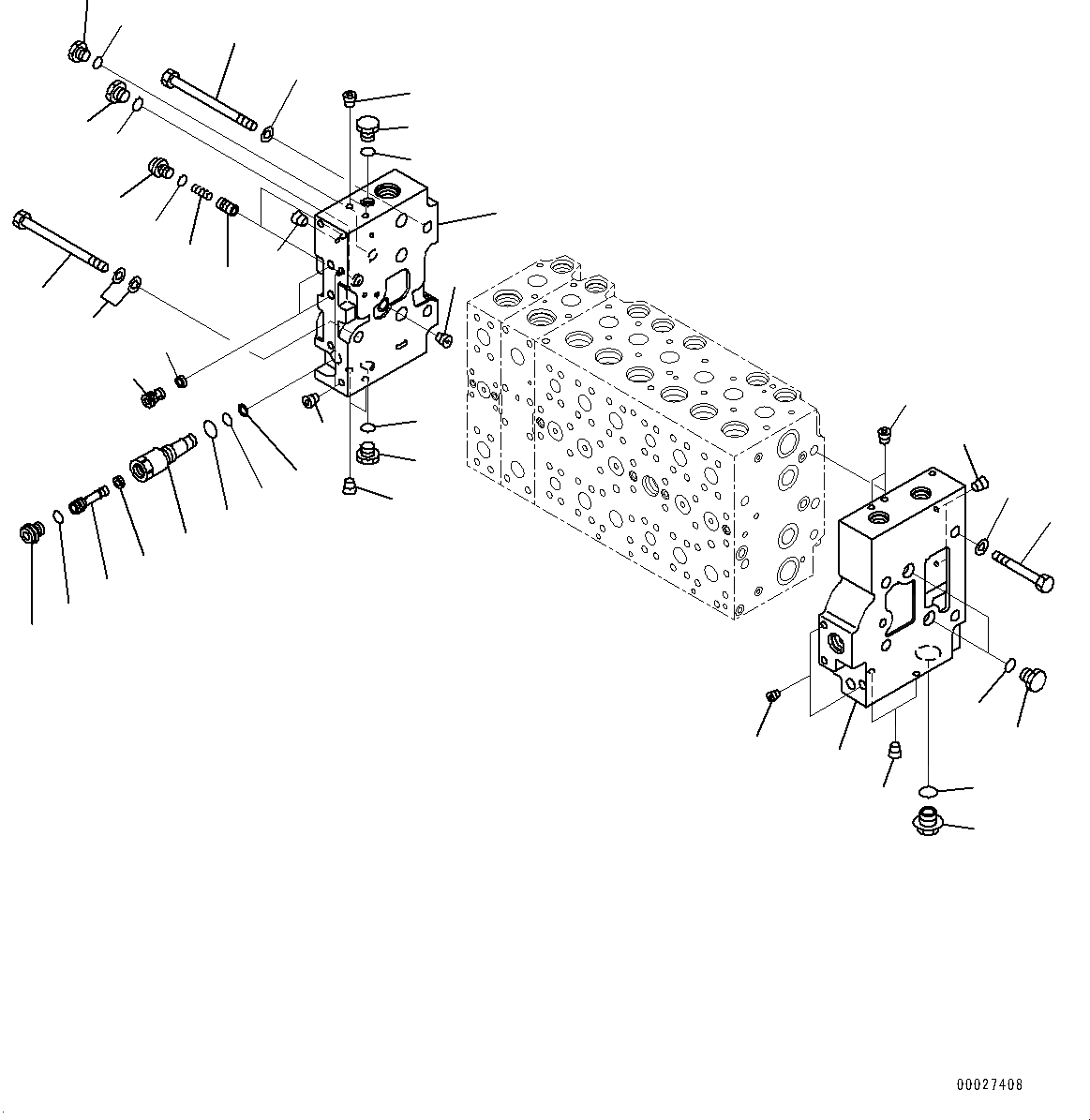 00027408