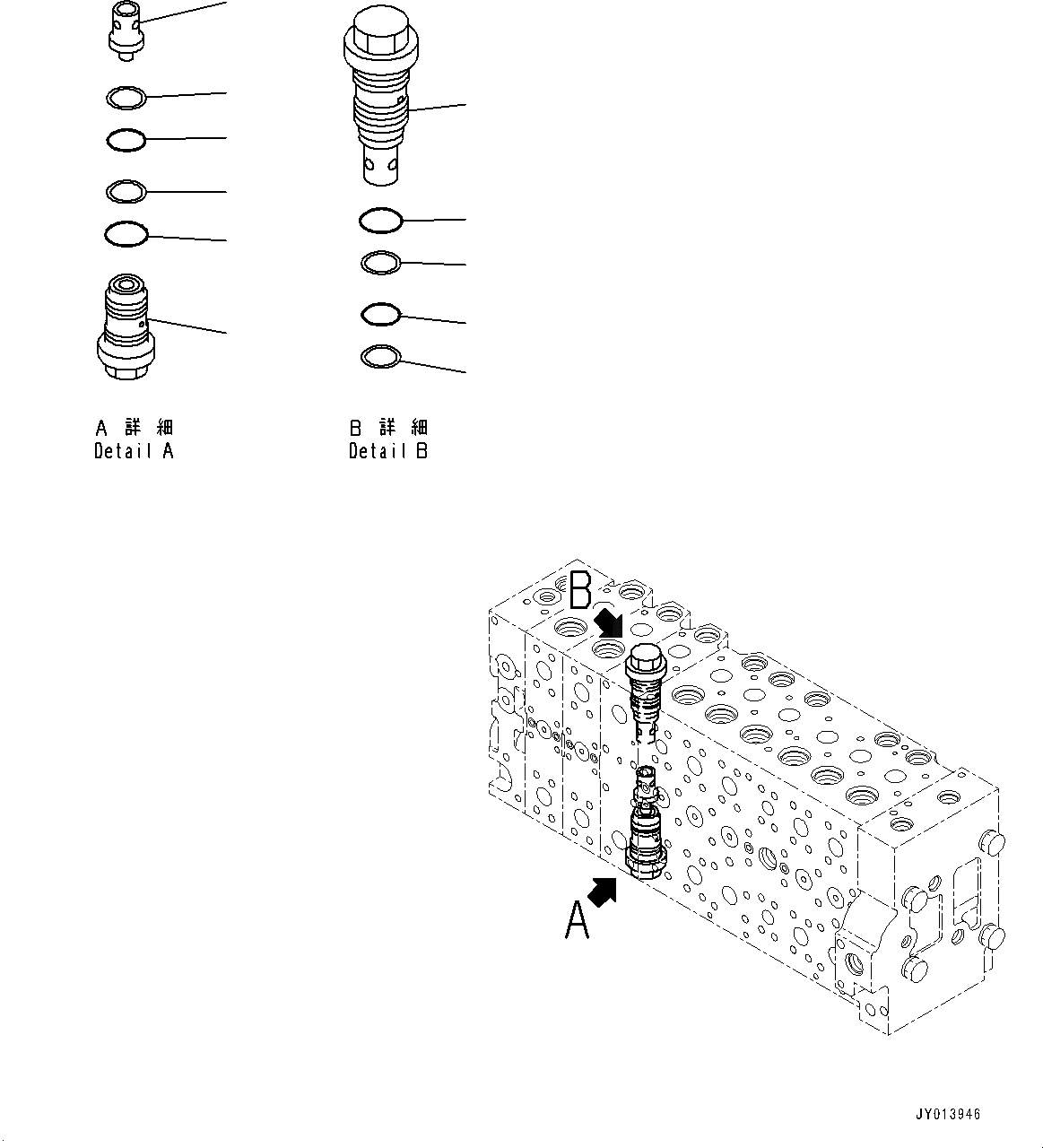 A 詳 細
Detail A

B 詳 細
Detail B

B

A

JY013946