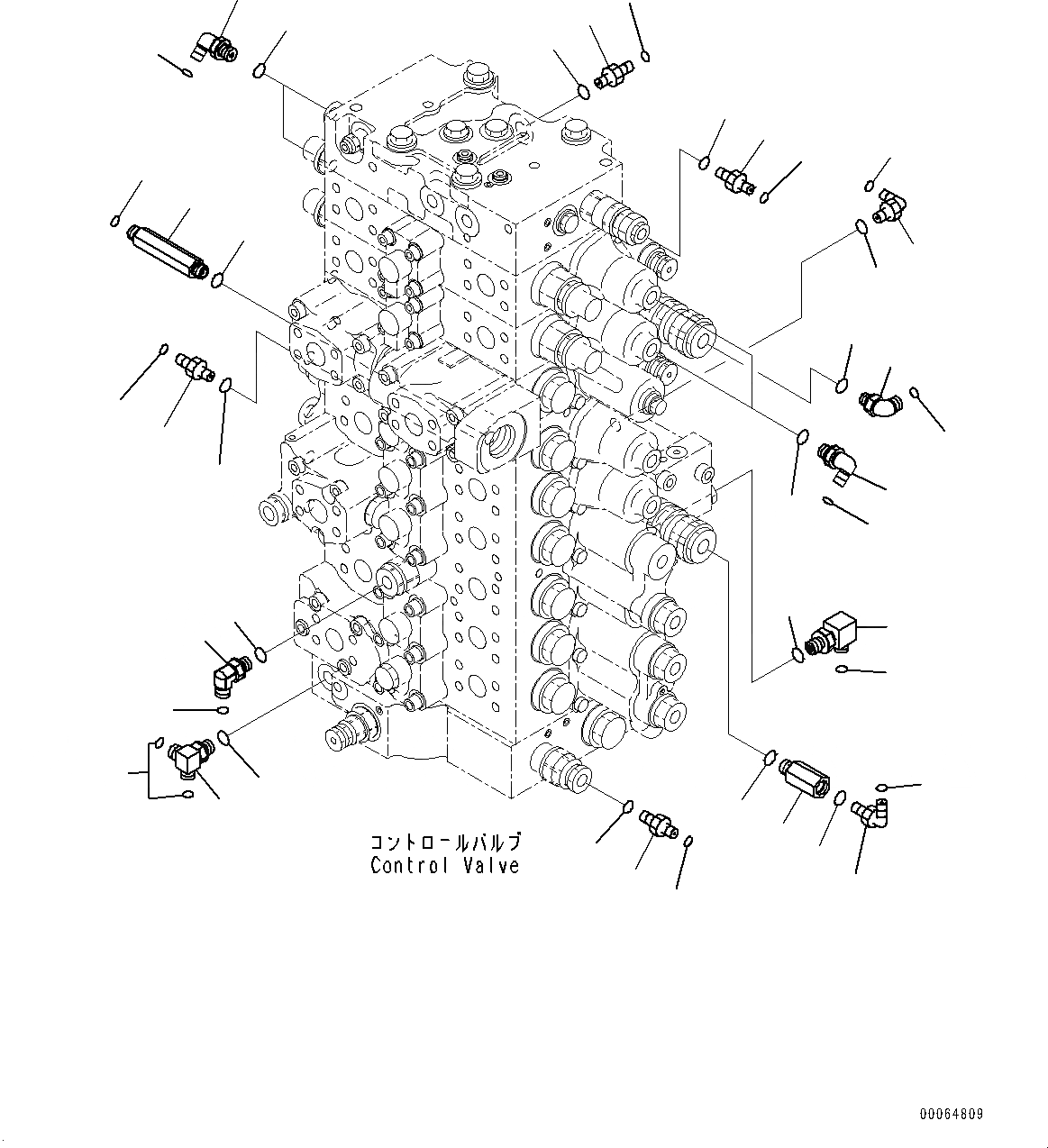 コントロールバルブ
Control Valve

00064809