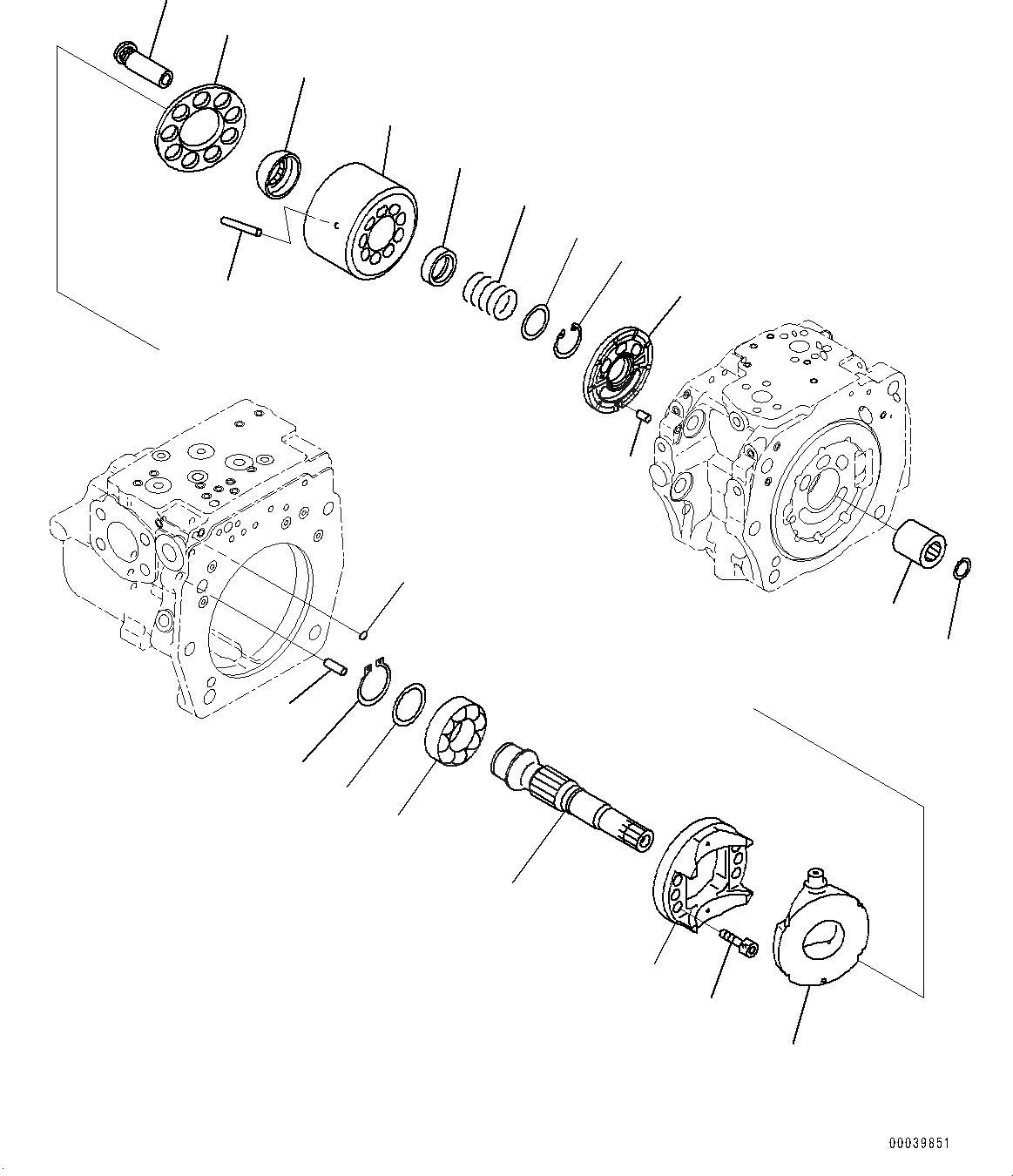 00039851