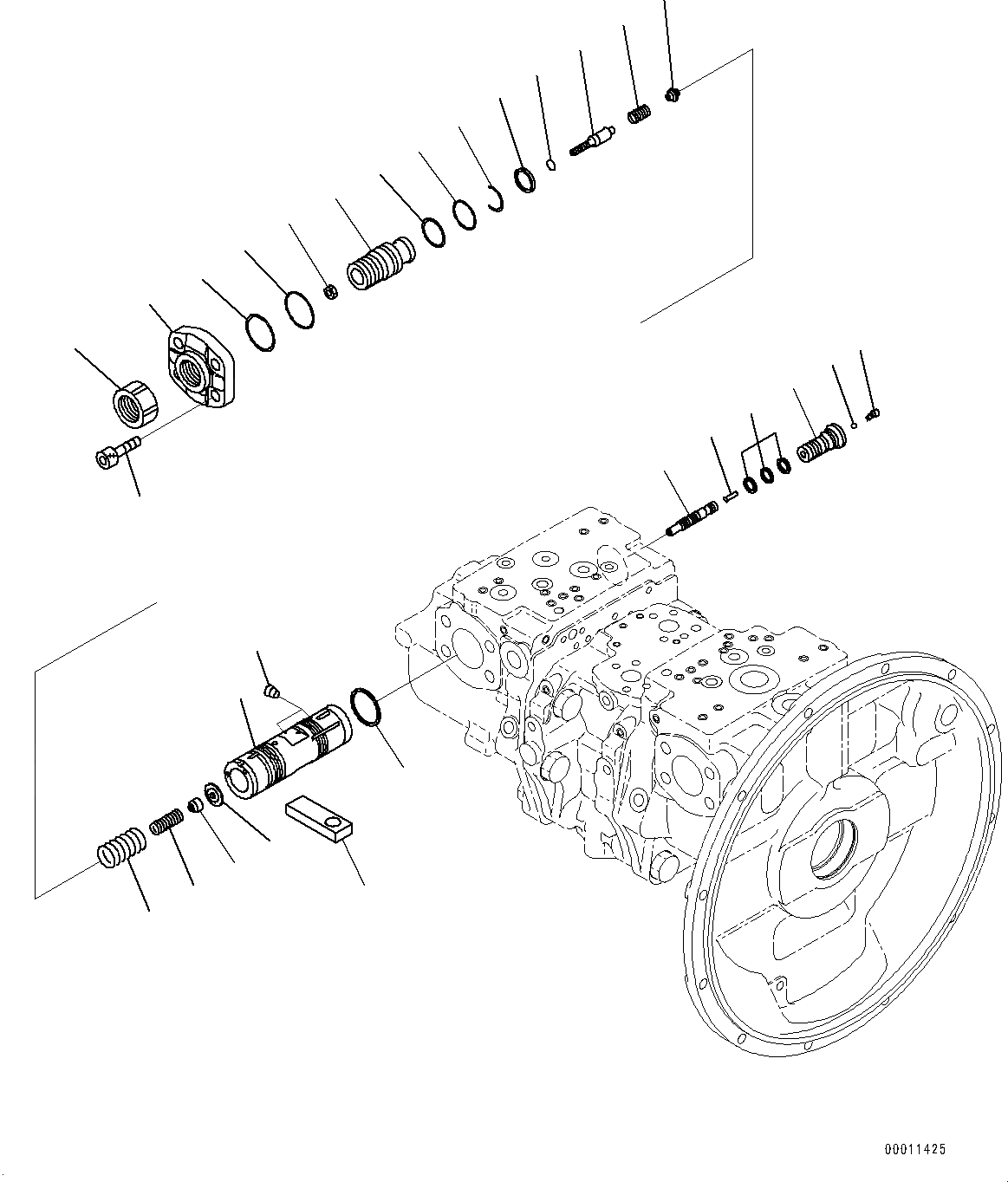 00011425