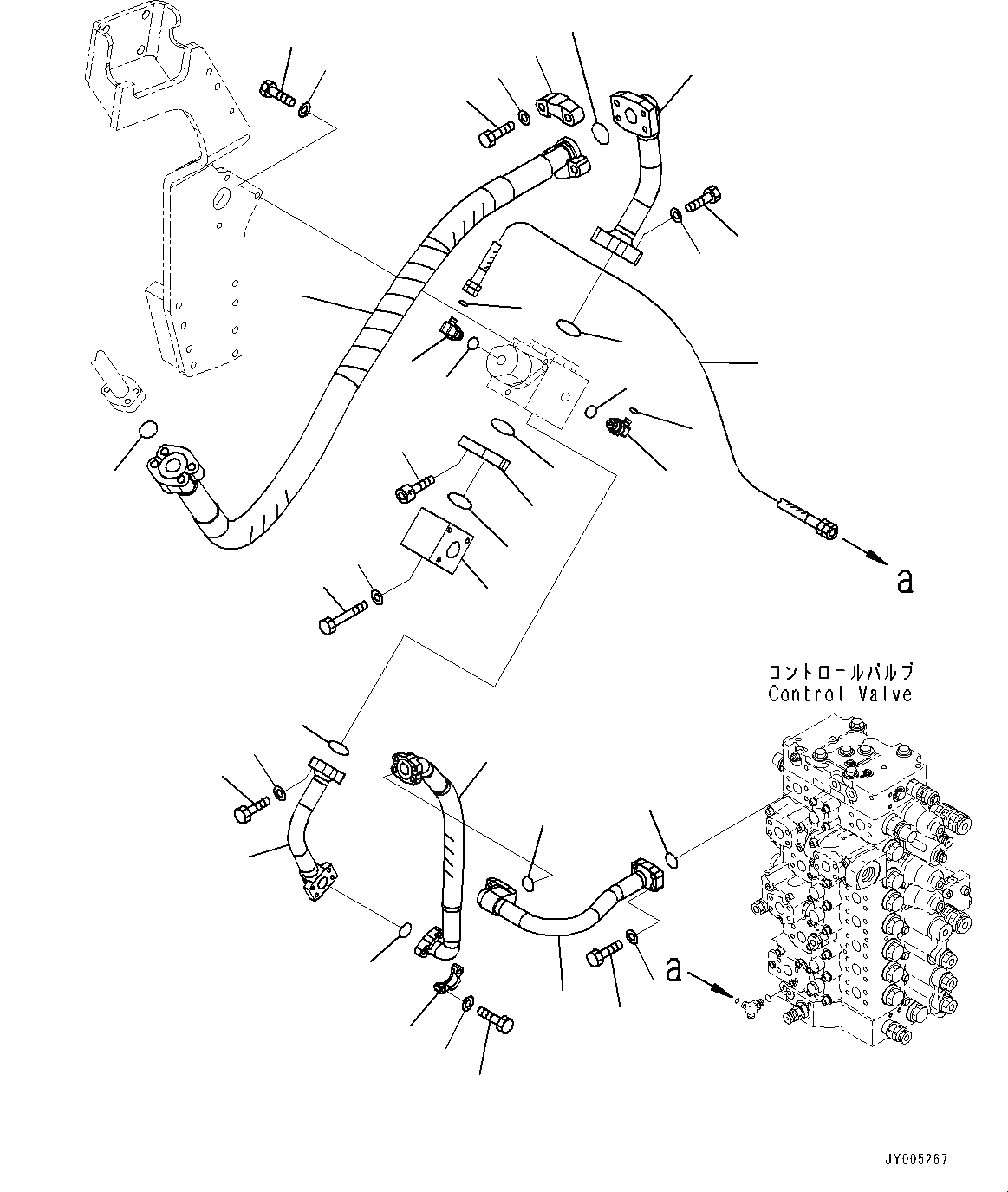 a

コントロールバルブ
Control Valve

a

JY005267