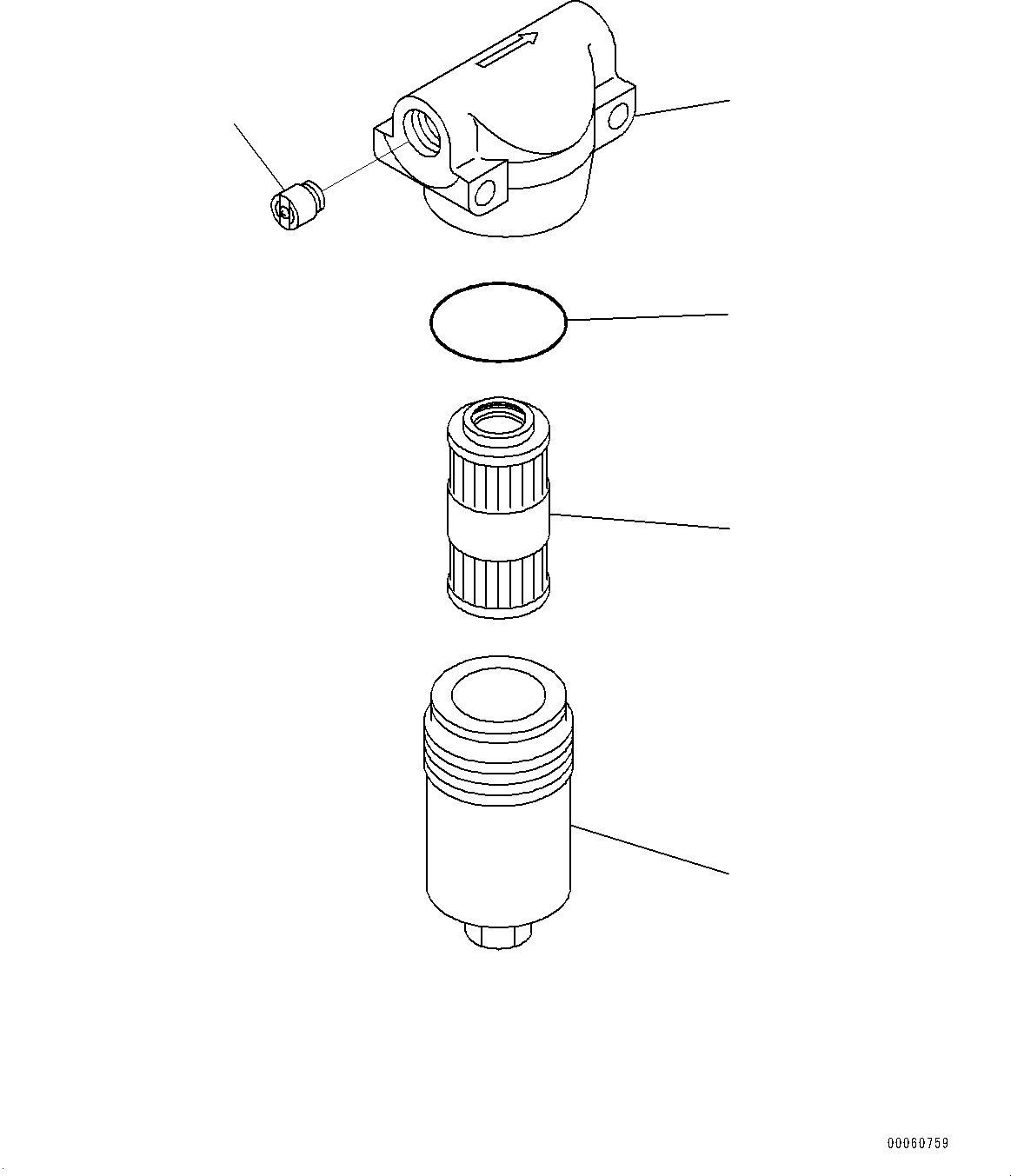 00060759