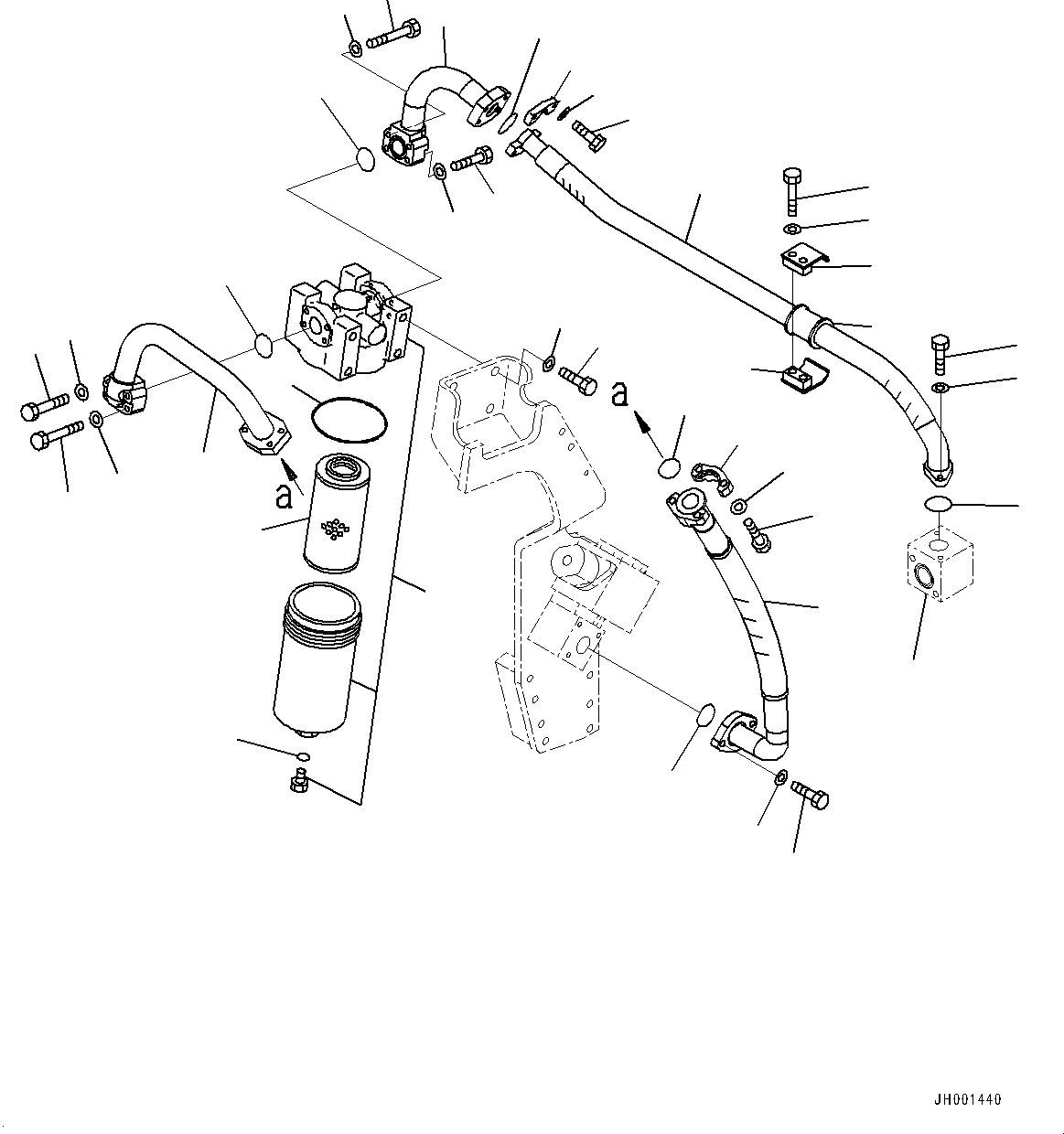 a

a

JH001440