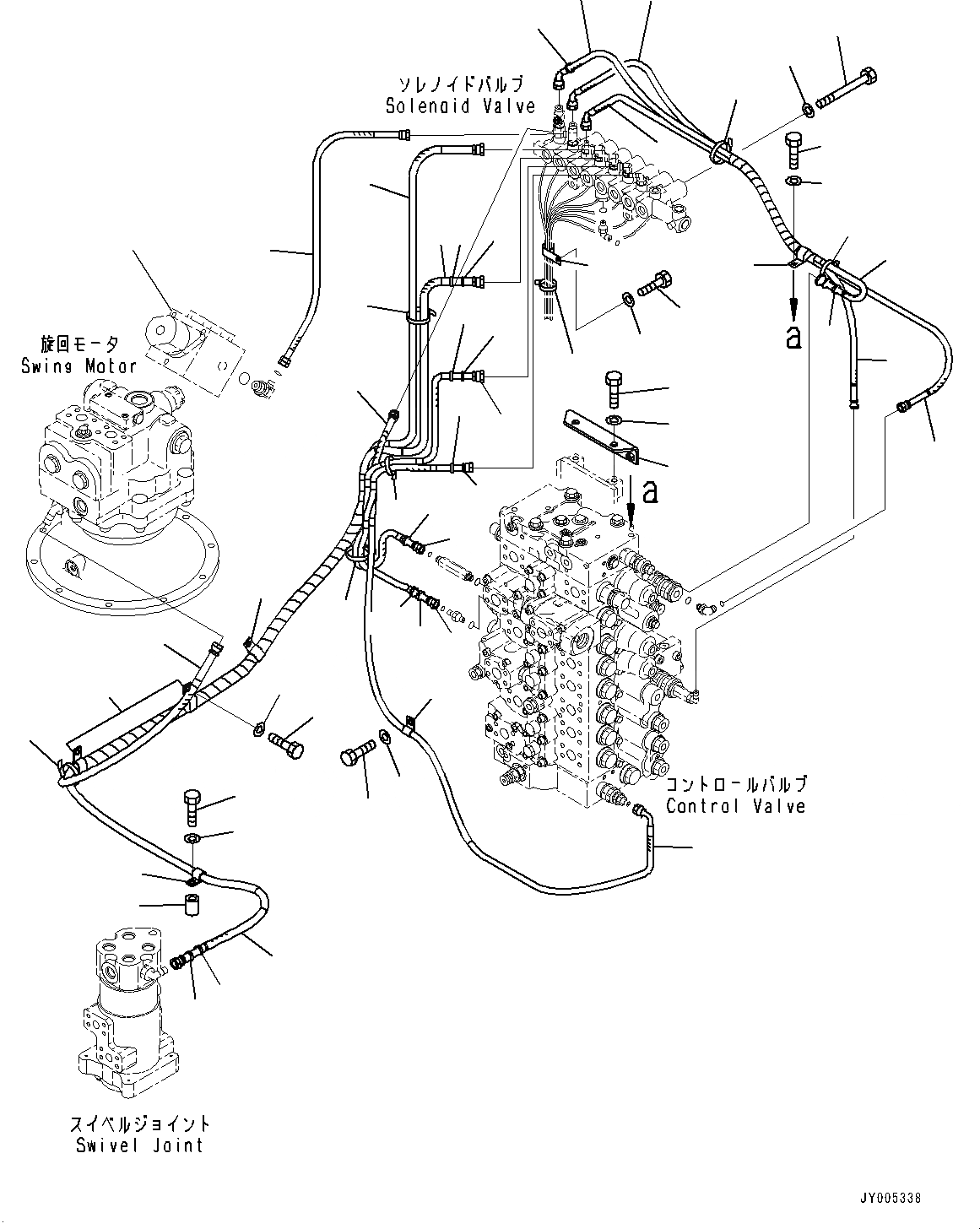 ソレノイドバルブ
Solenoid Valve

旋回モータ
Swing Motor

a

a

コントロールバルブ
Control Valve

スイベルジョイント
Swivel Joint

JY005338