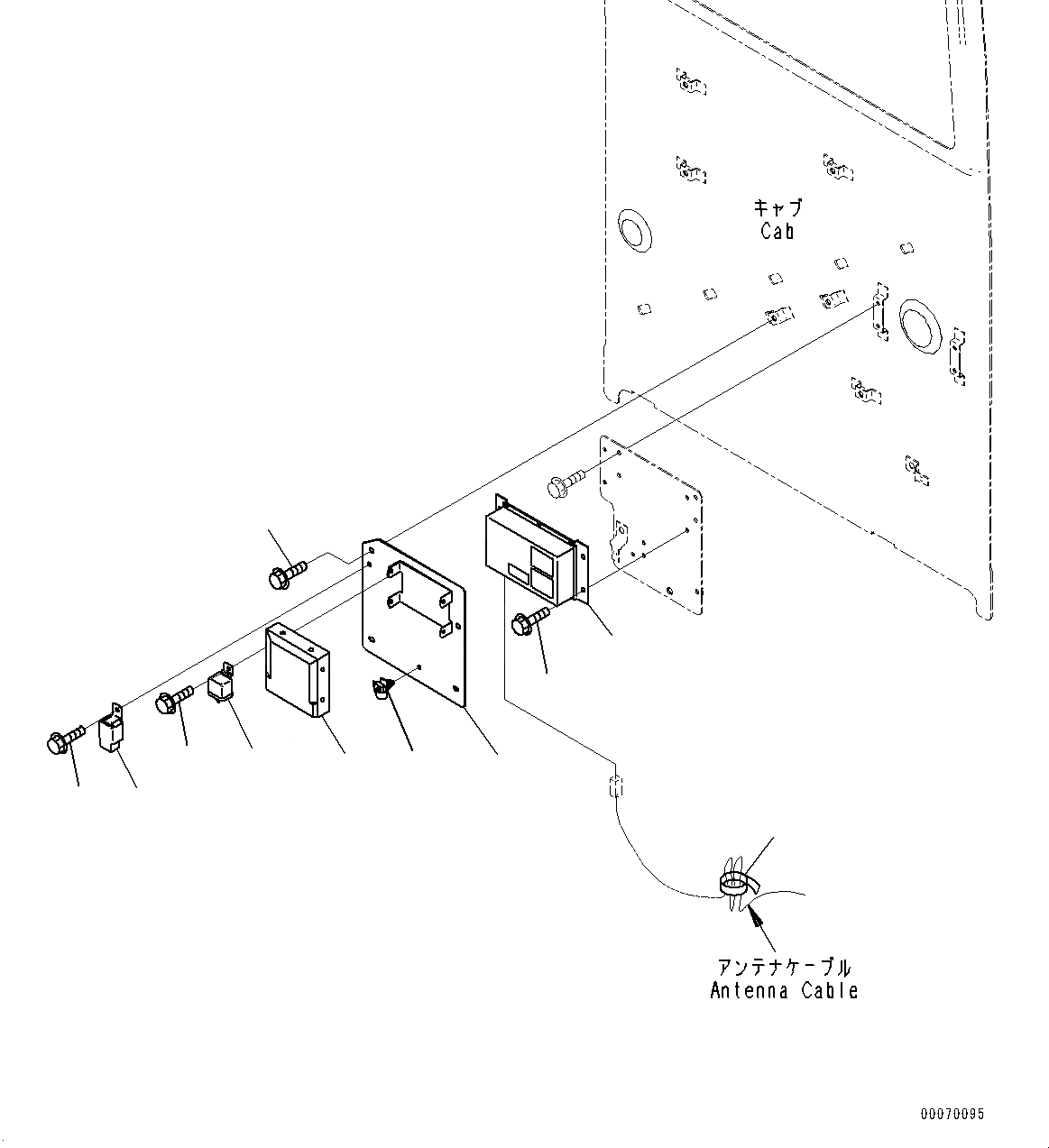 キャブ
Cab

アンテナケーブル
Antenna Cable

00070095