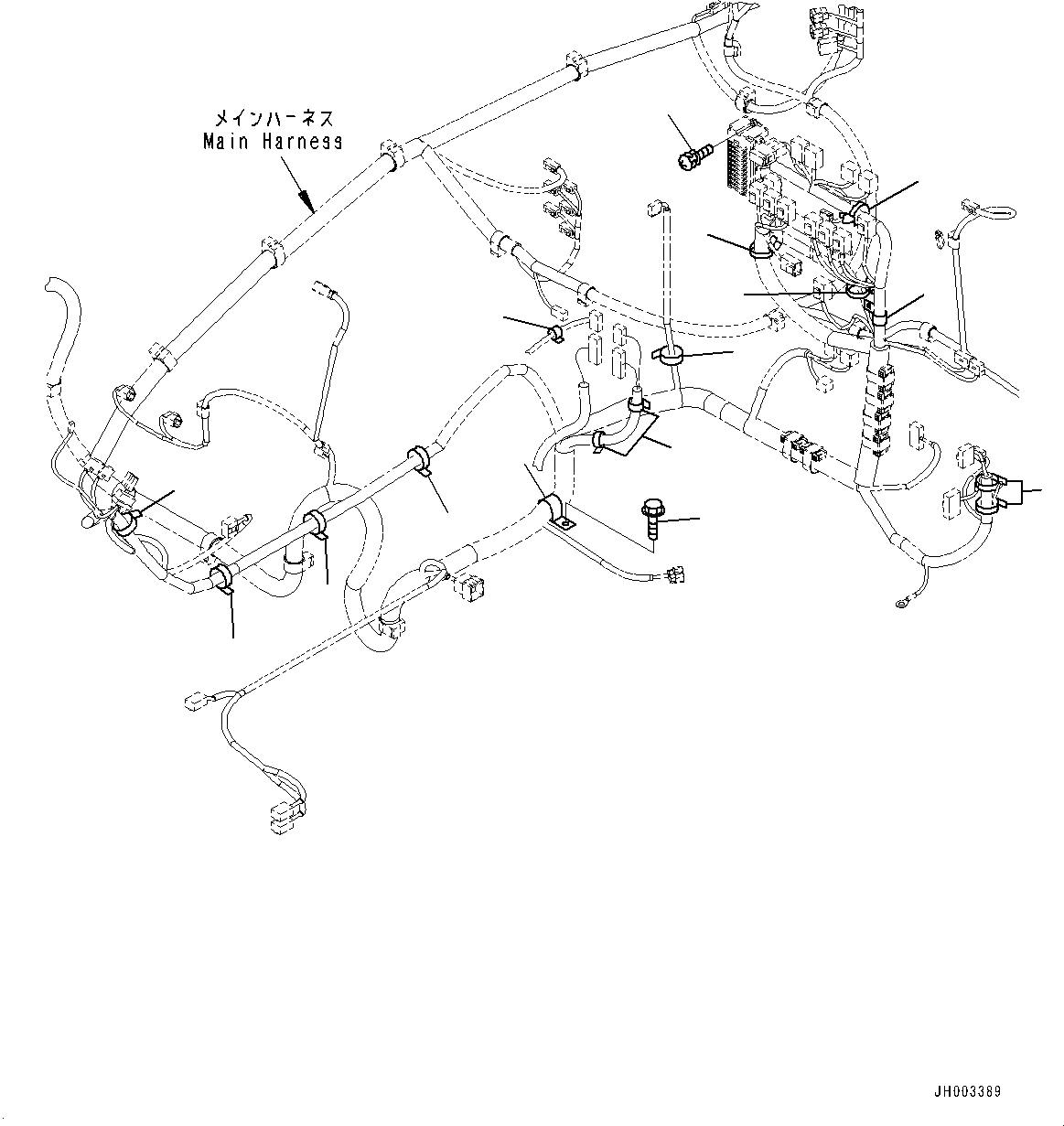 メインハーネス
Main Harness

JH003389