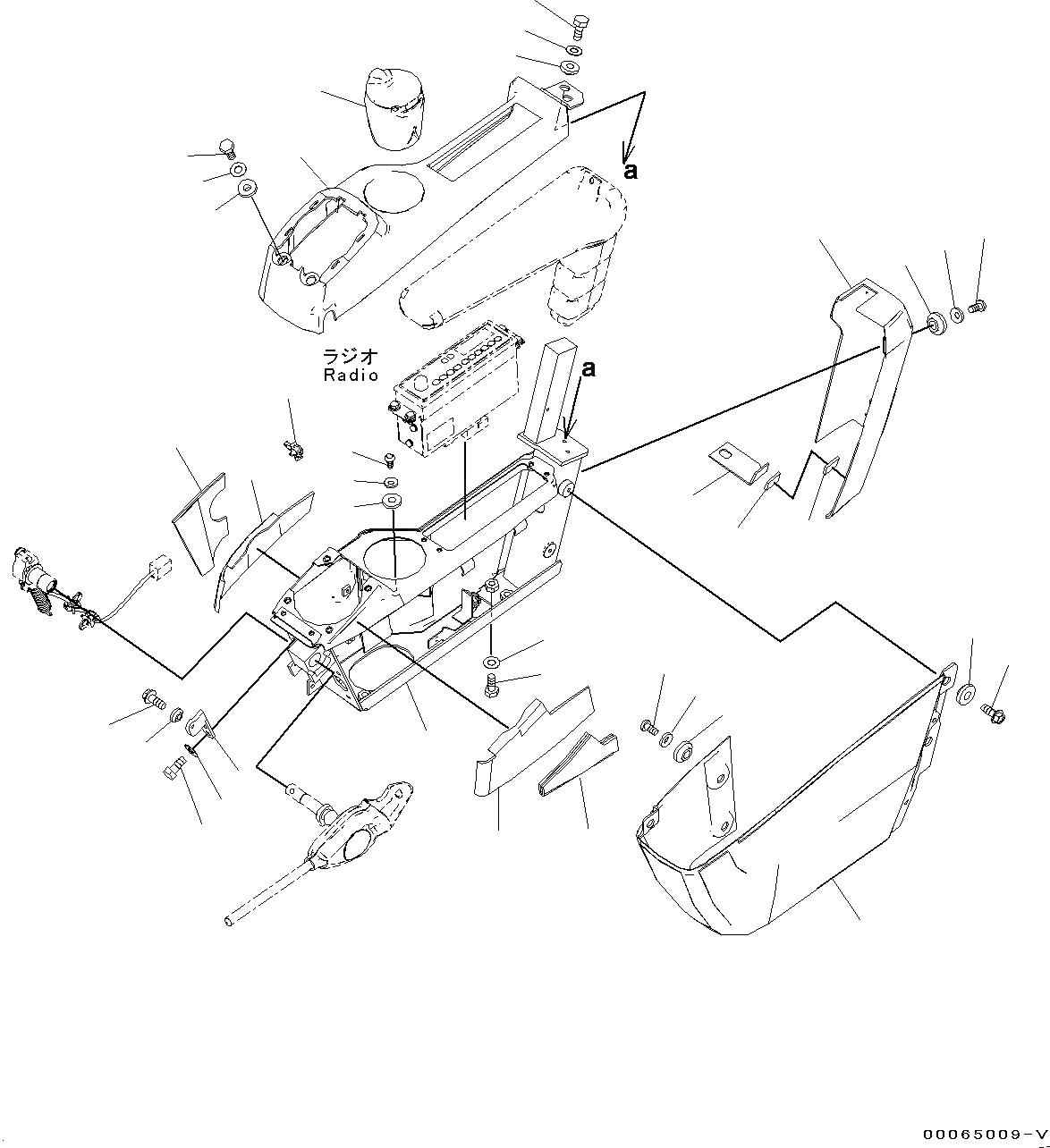 a

ラジオ
Radio

a

00065009-V