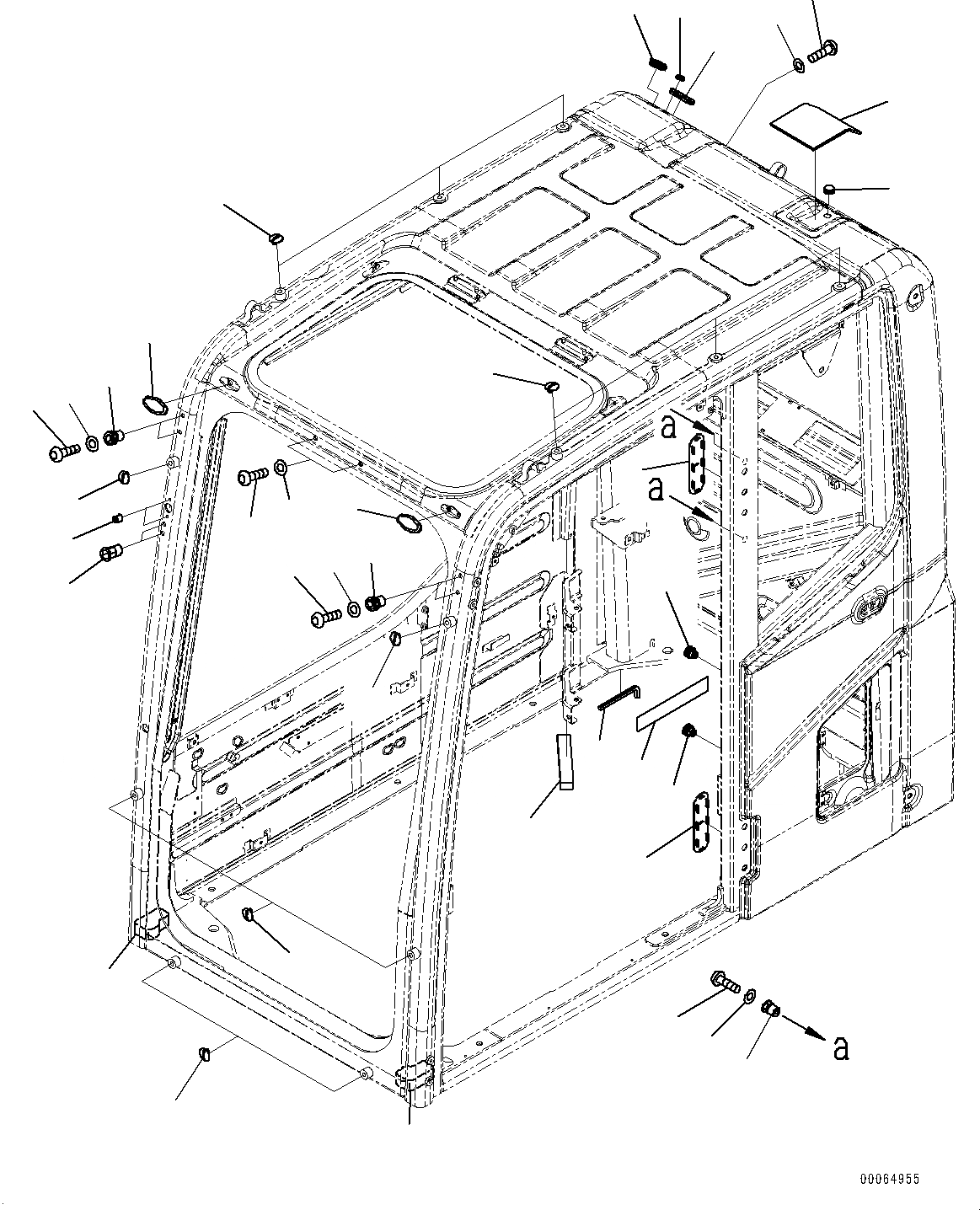 a

a

a

00064955