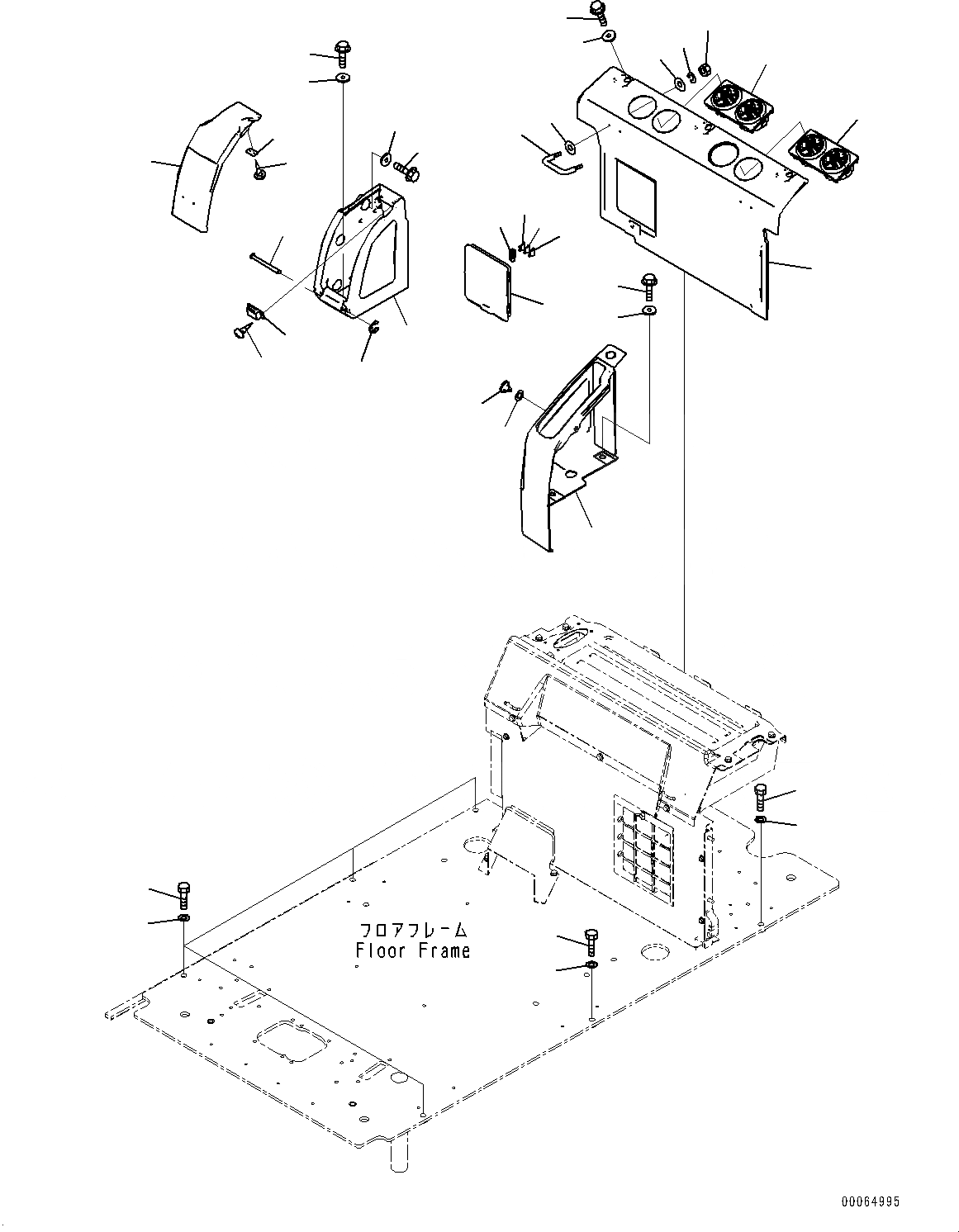 フロアフレーム
Floor Frame

00064995