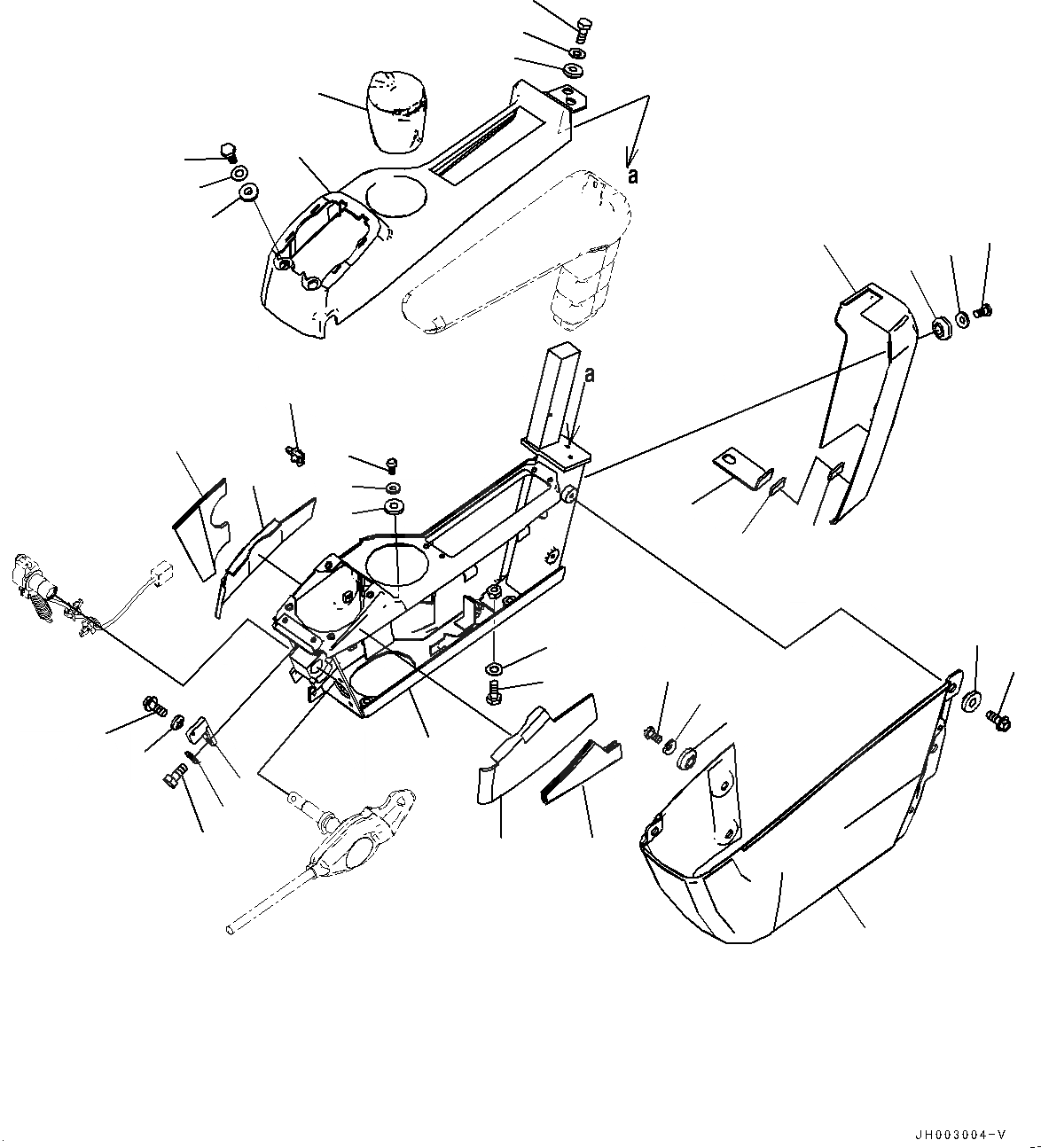 a

a

JH003004-V