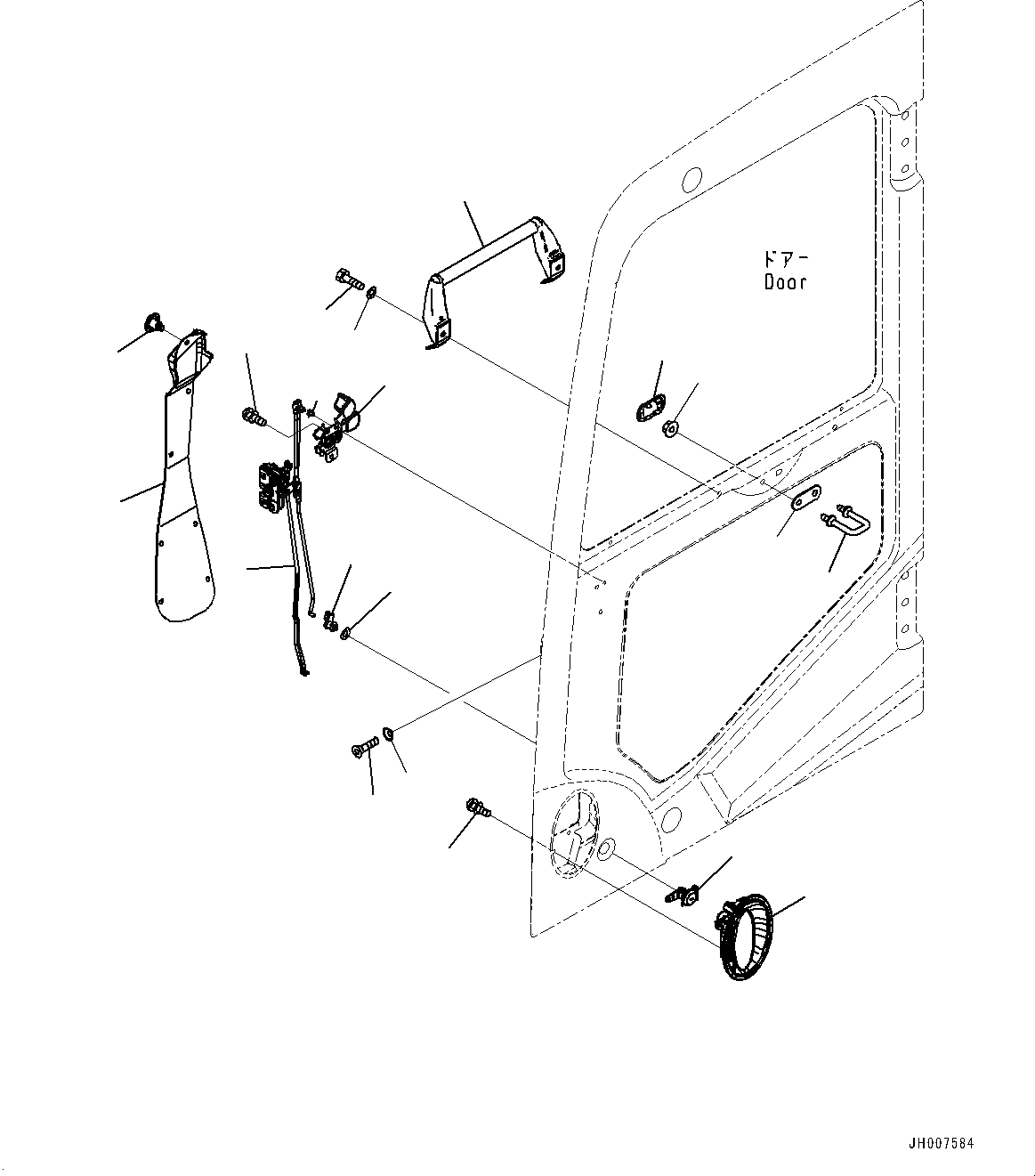 ドアー
Door

JH007584