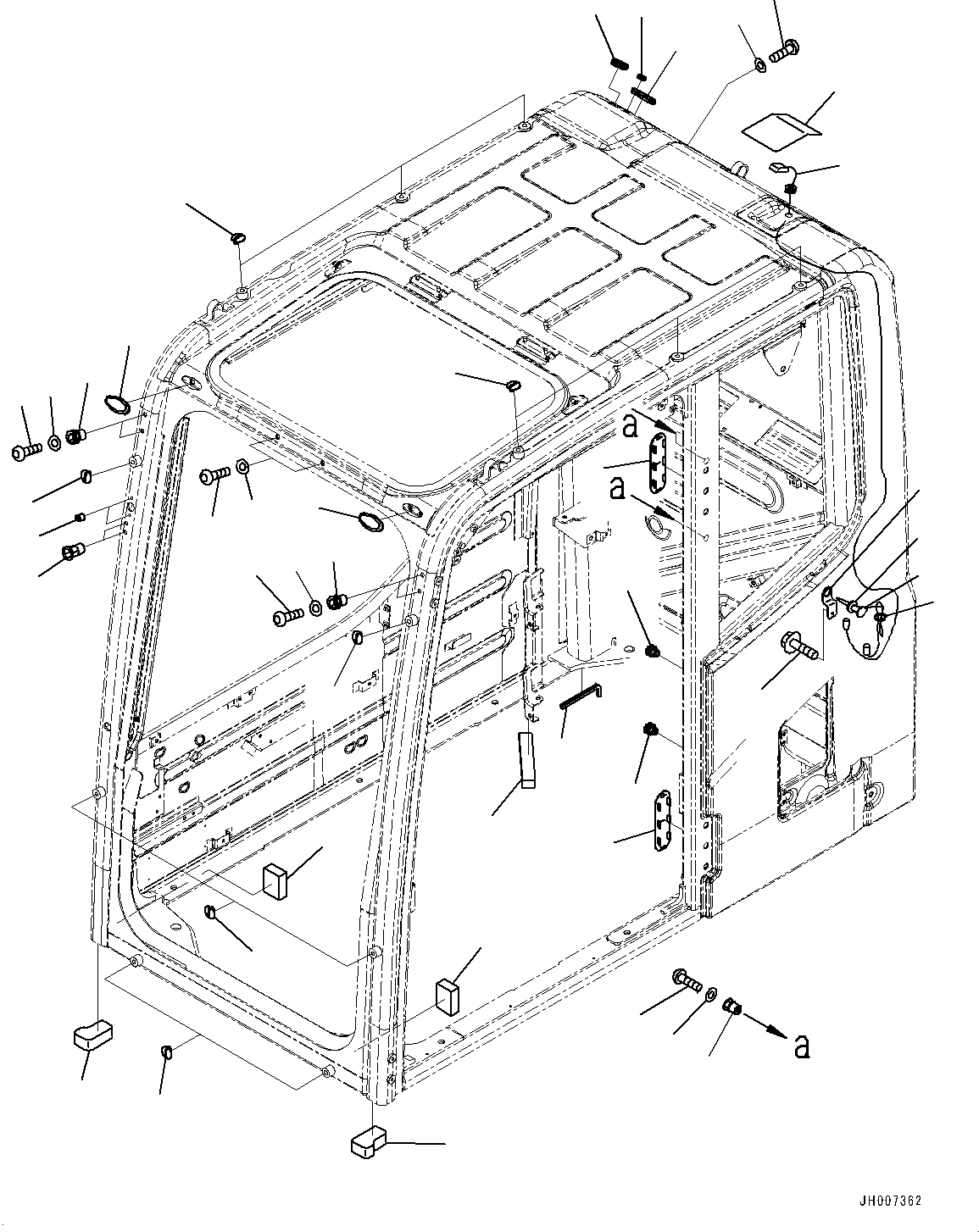 a
a
a
JH007362