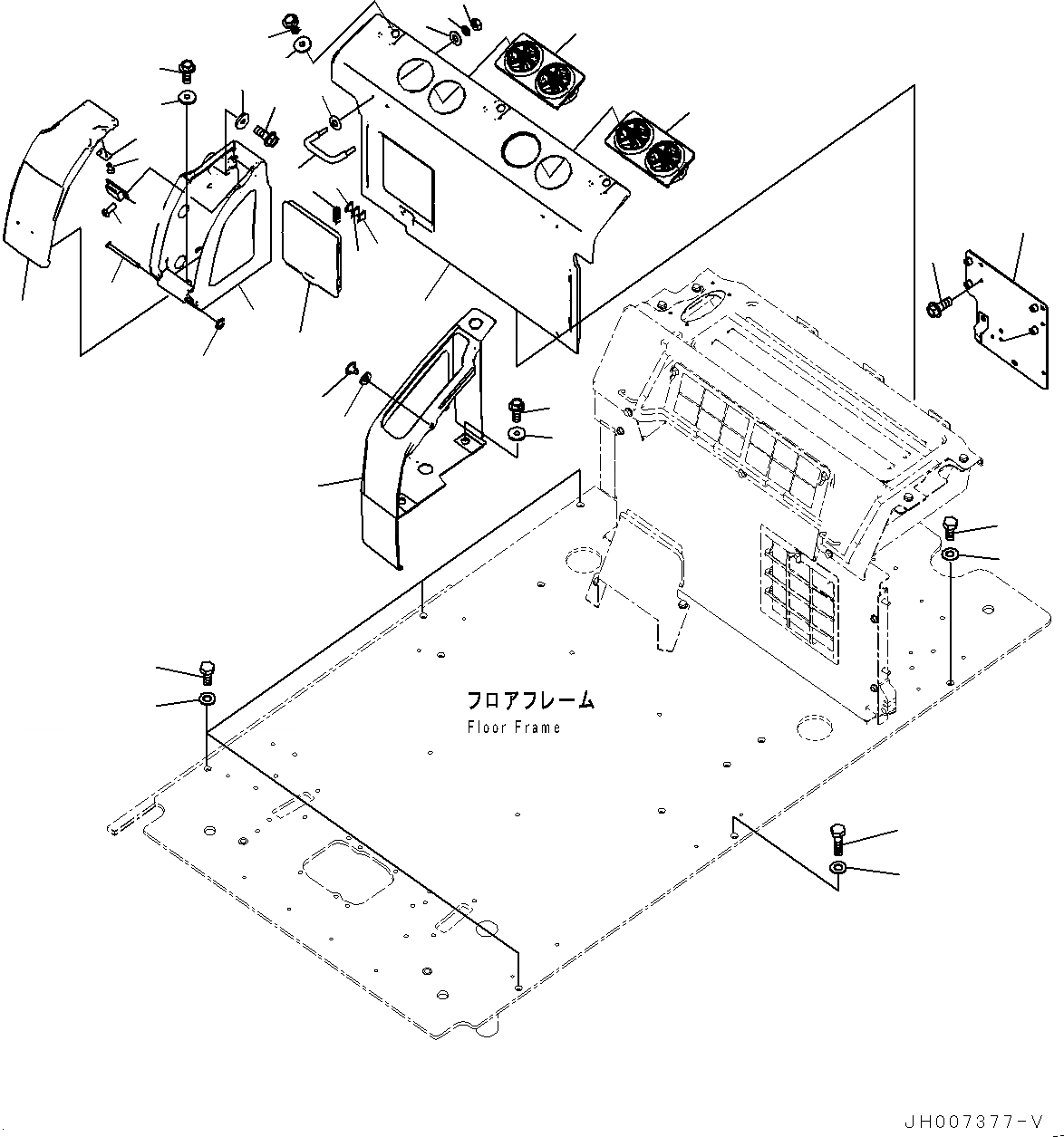 フロアフレーム
Floor Frame

JH007377-V