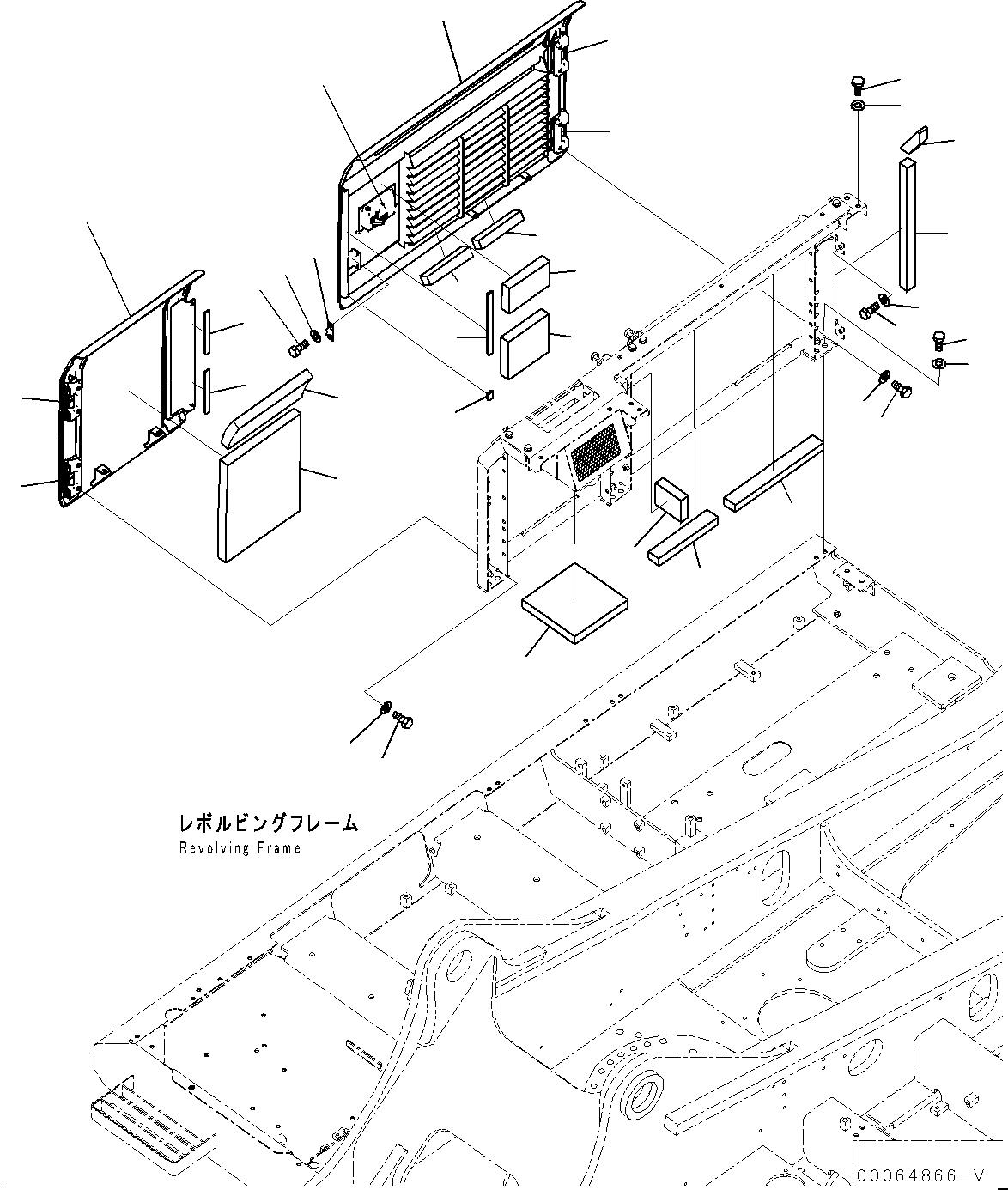 レボルビングフレーム
Revolving Frame

00064866-V