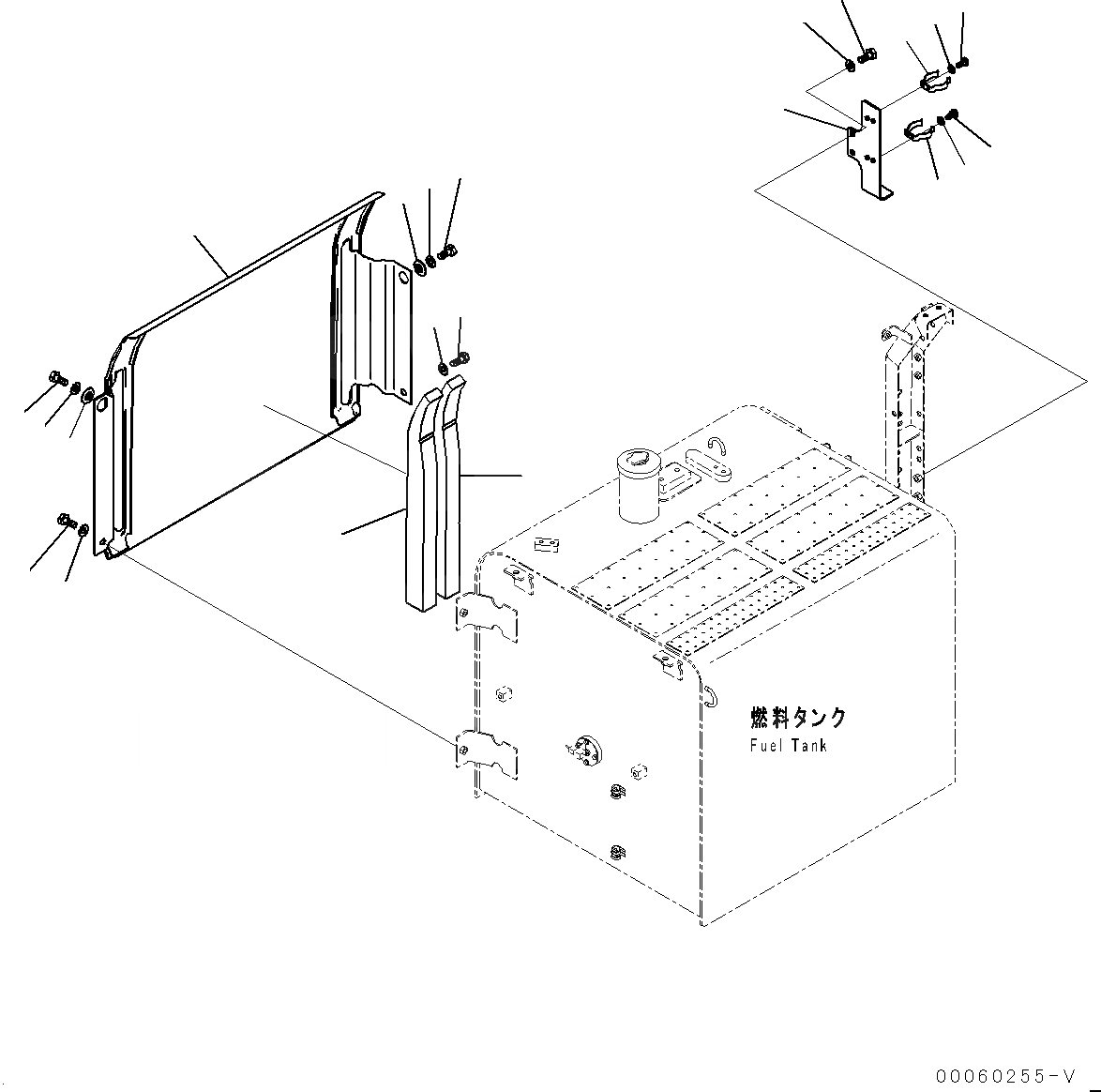 燃料タンク
Fuel Tank

00060255-V