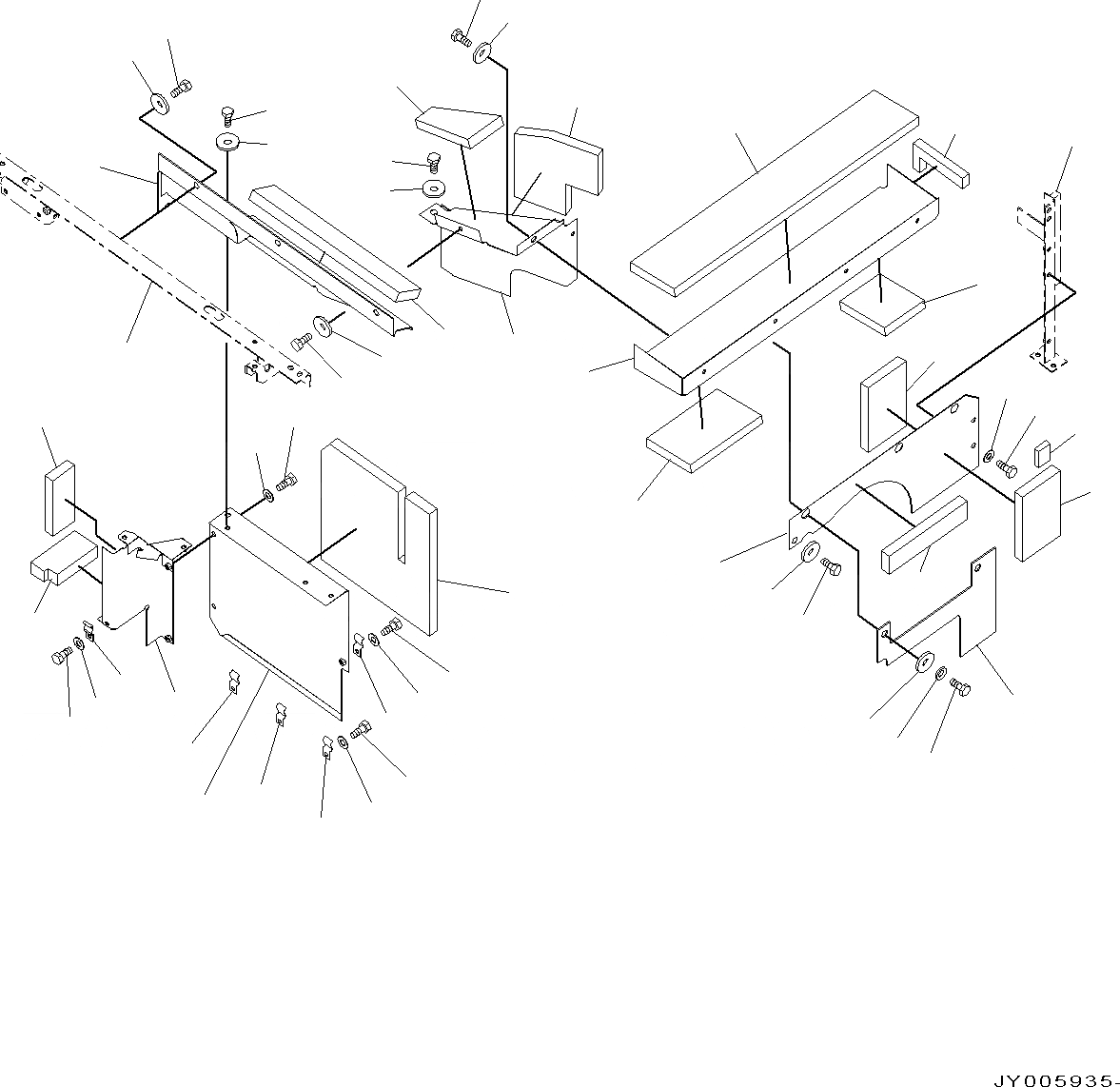 JY005935-