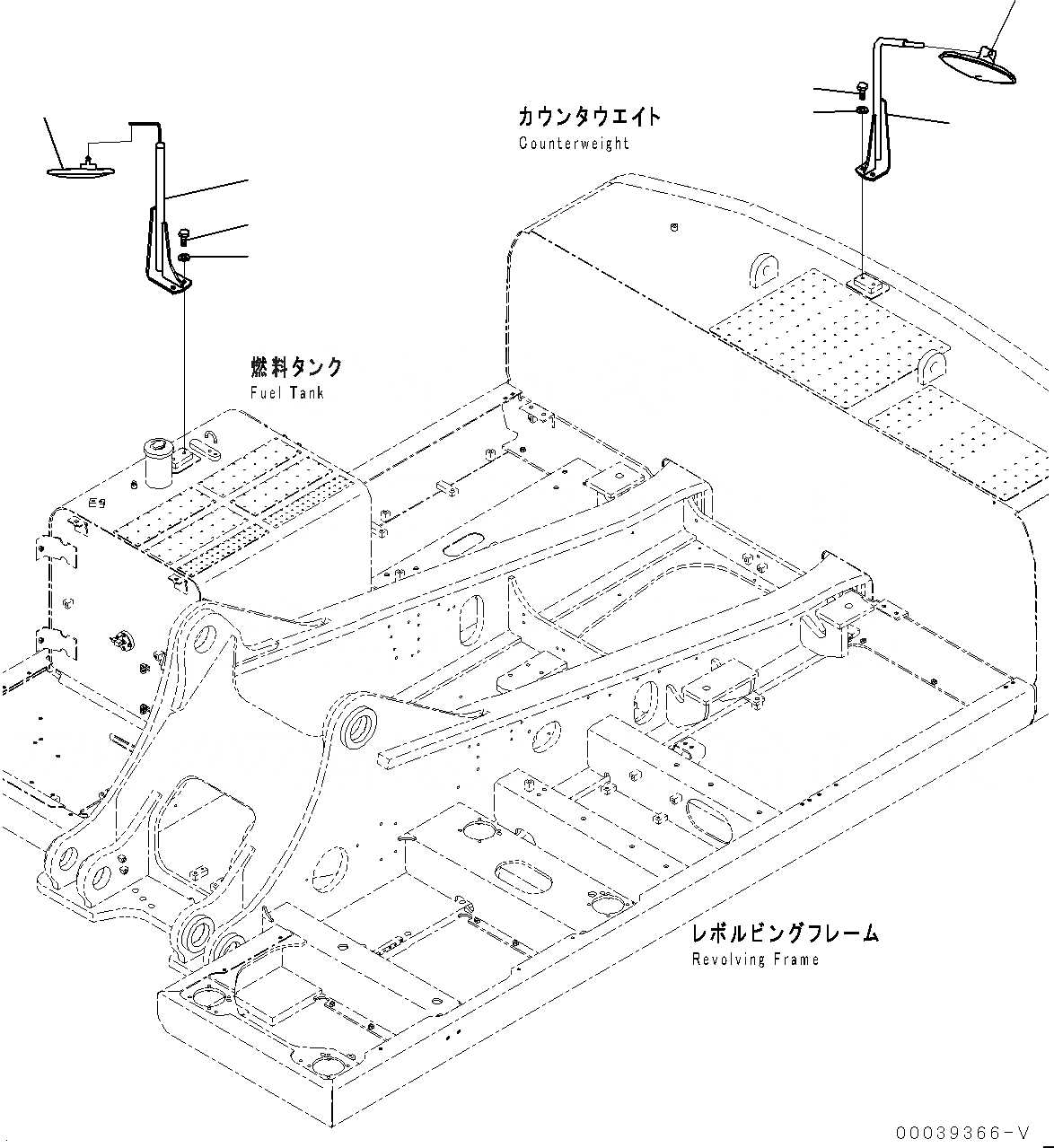 カウンタウエイト
Counterweight

燃料タンク
Fuel Tank

レボルビングフレーム
Revolving Frame

00039366-V